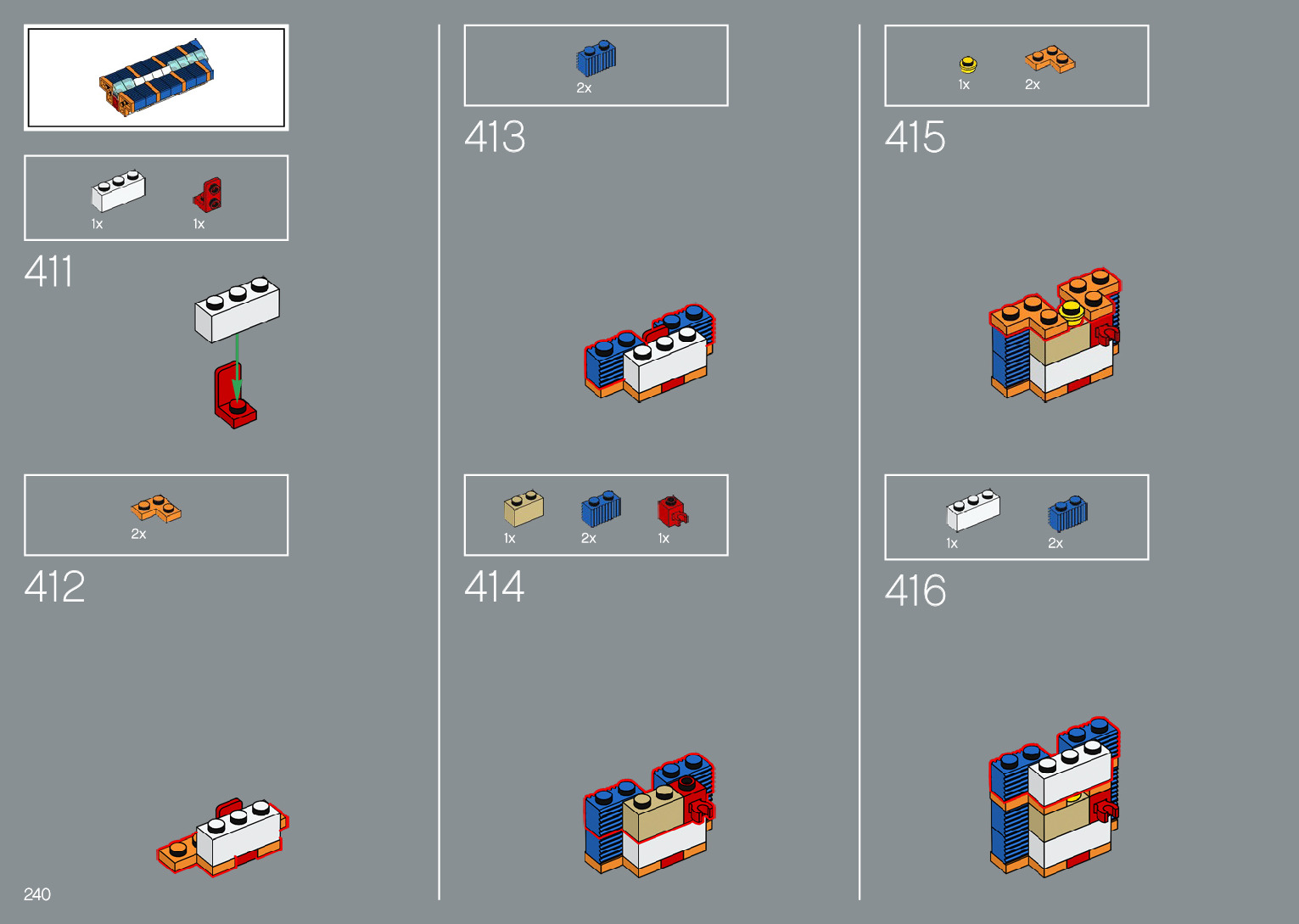 1x 1x

411

2x

412

240

2x

413

1x 2x 1x

414

1x 2x

415

1x 2x

416