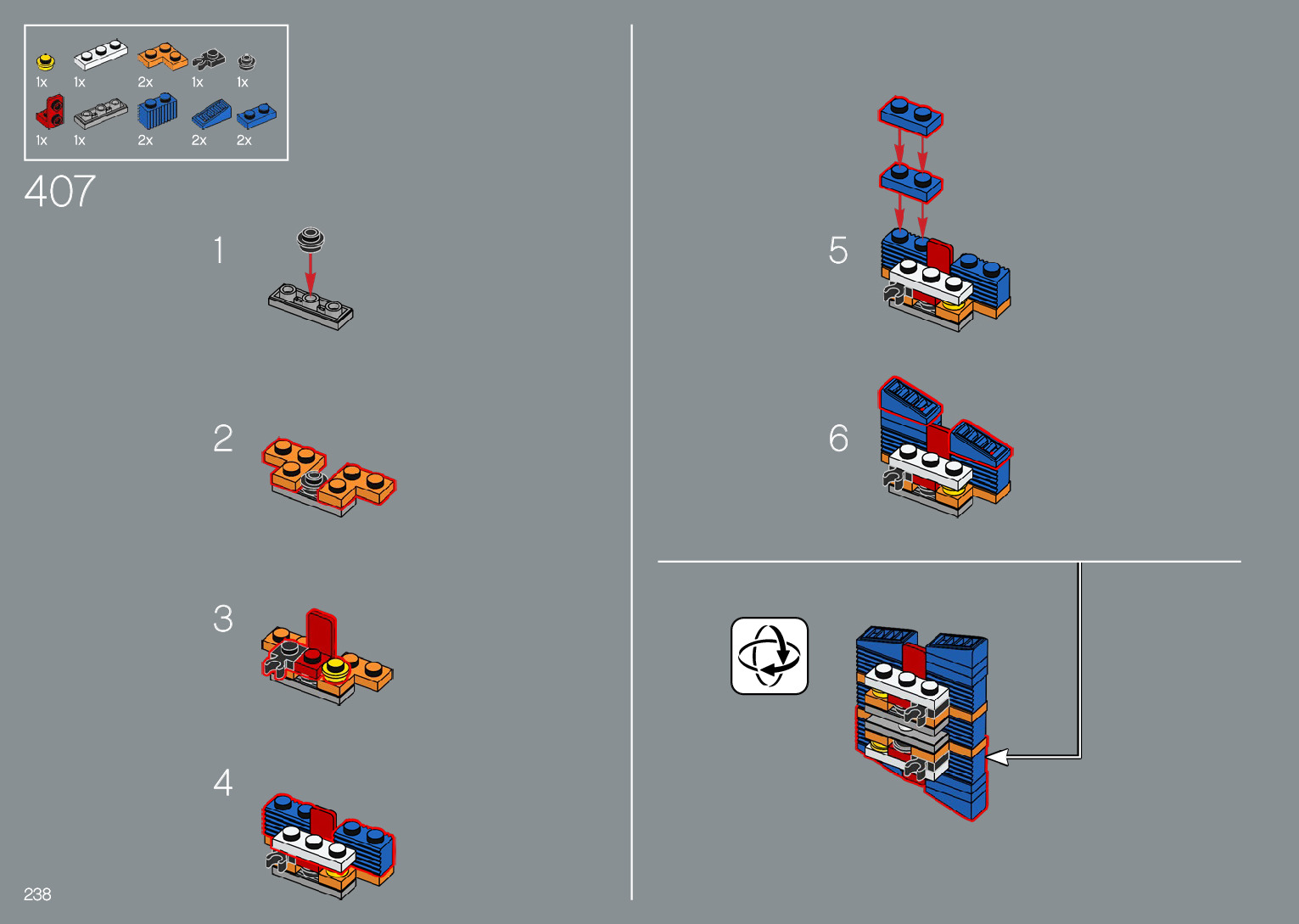 1x 1x 2x 1x 1x
1x 1x 2x 2x 2x

407

1

2

3

4

5

6

238