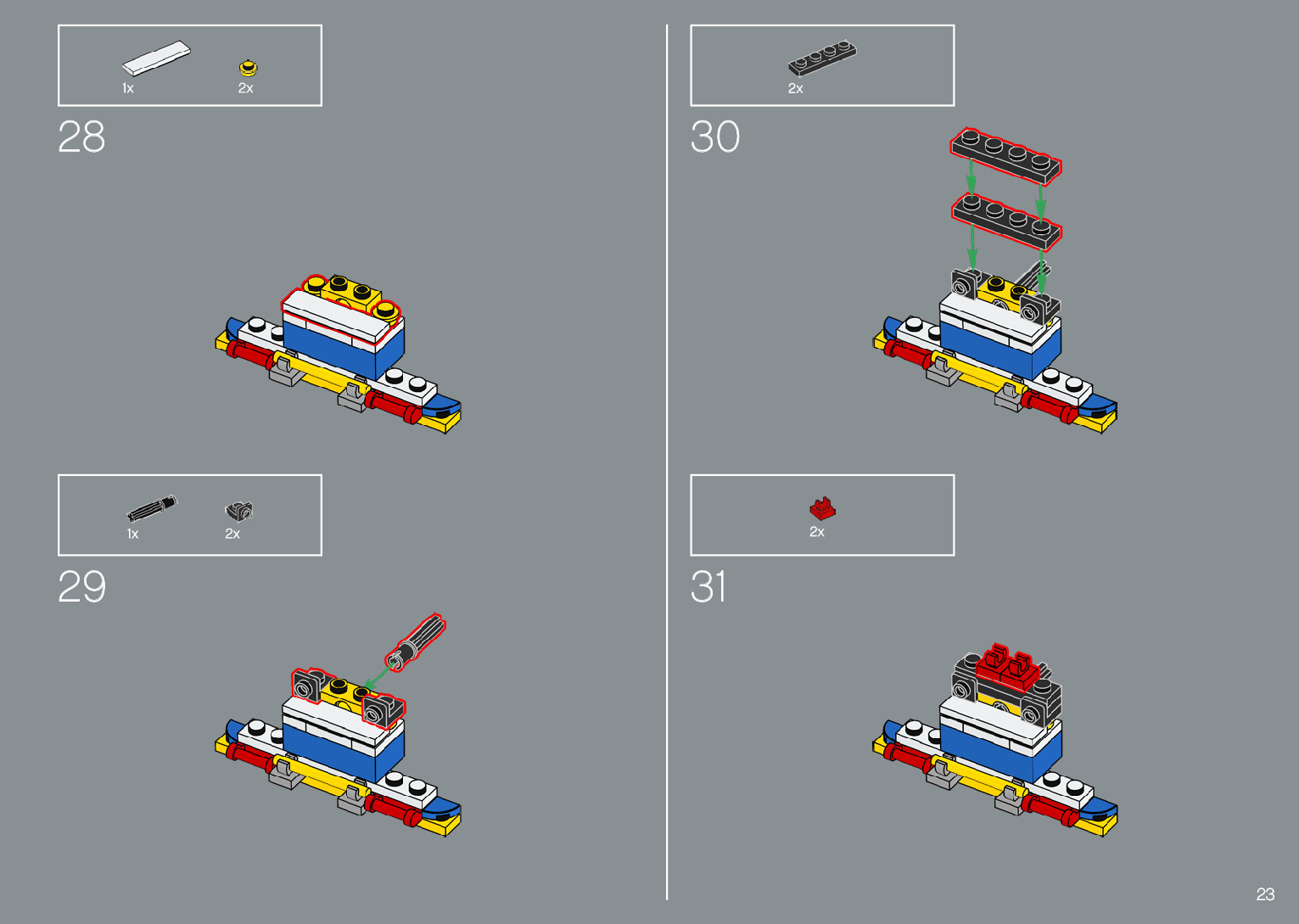 1x 2x

28

1x 2x

29

2x

30

2x

31

23