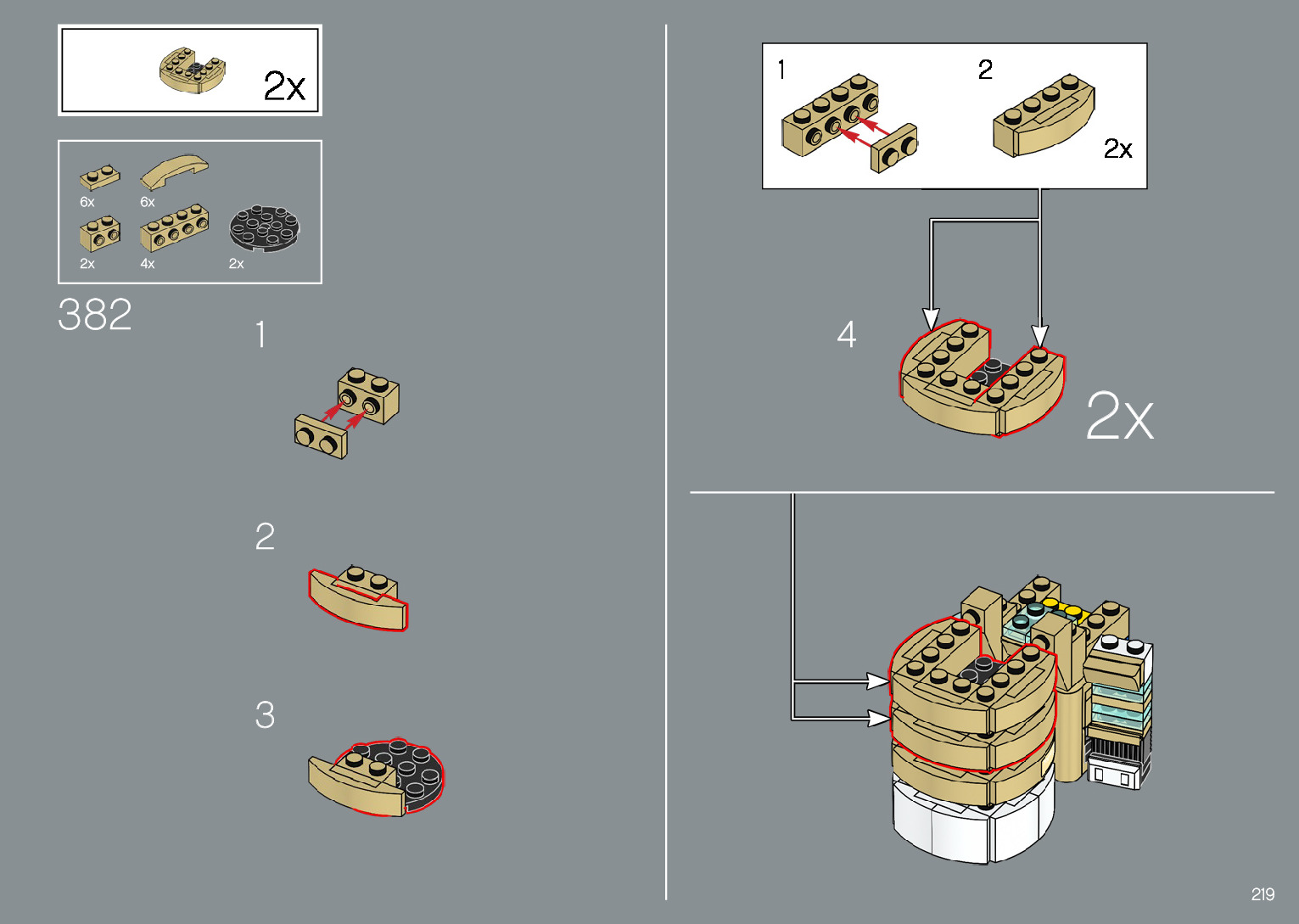 2x

6x
6x
2x
4x
2x

382

1

2

3

1

2

2x

4

2x

219