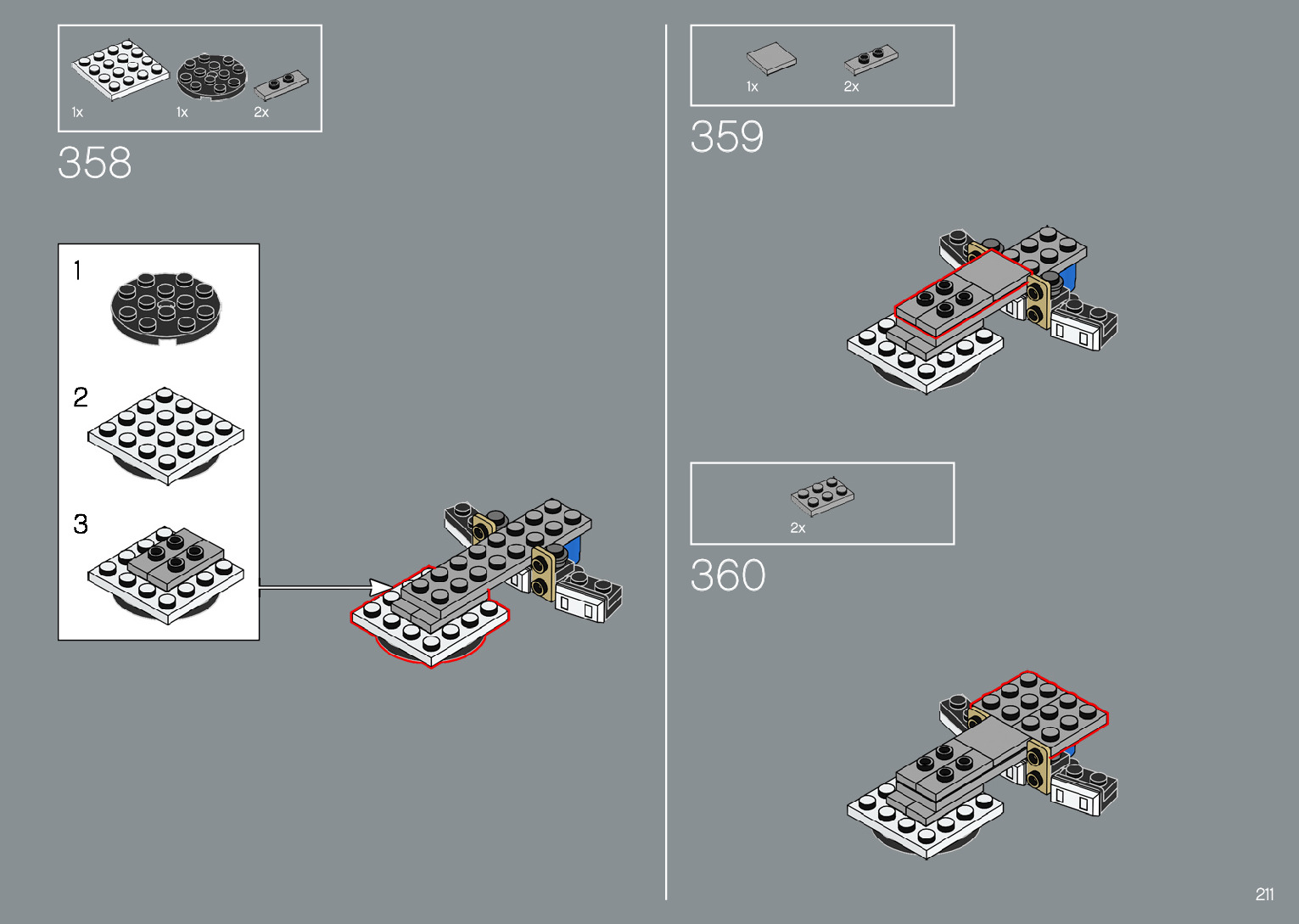 1x 1x 2x

358

1

2

3

1x 2x

359

2x

360

211