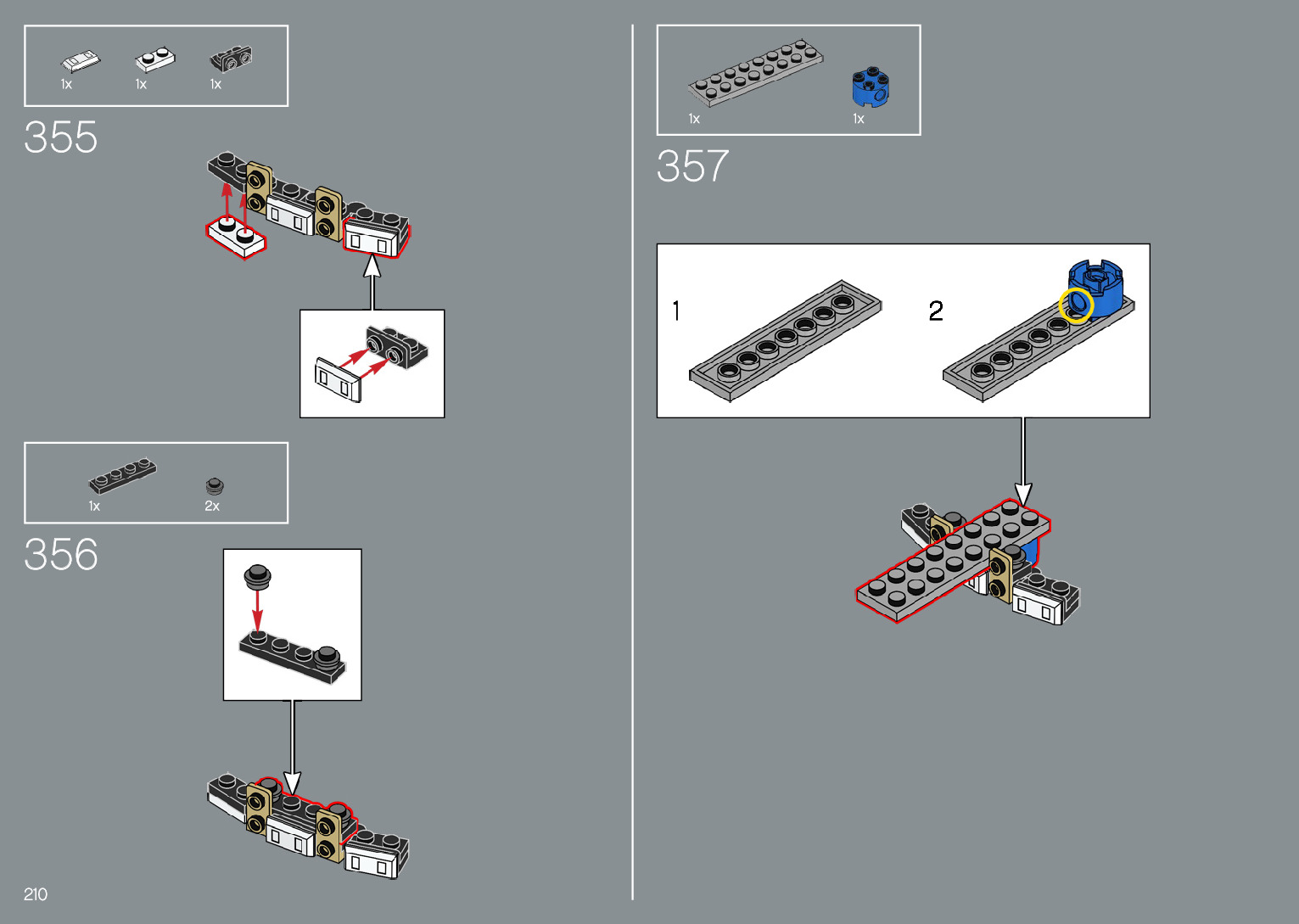 1x 1x 1x

355

1x 2x

356

210

1x 1x

357

1

2