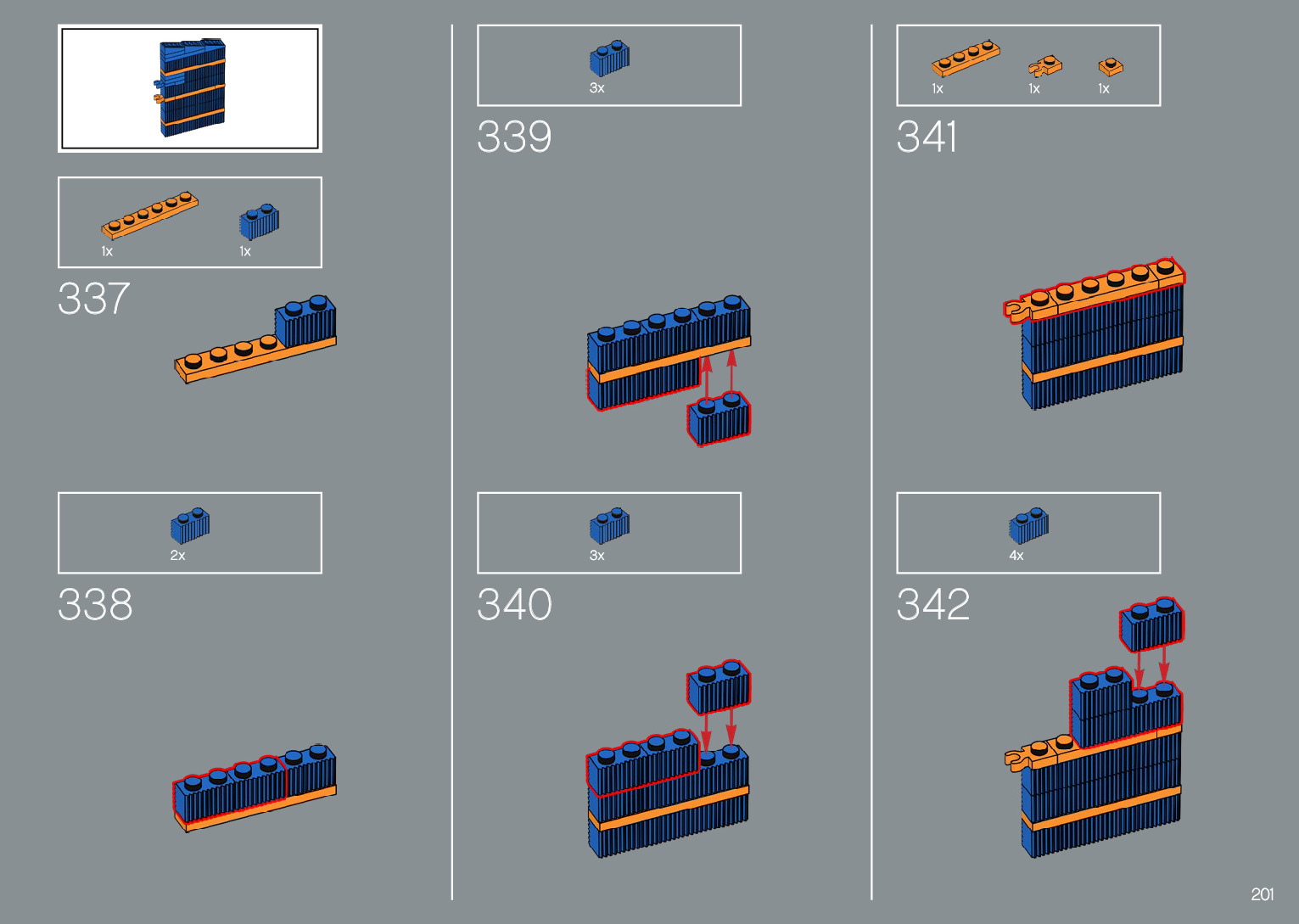 1x

1x

337

2x

338

3x

339

3x

340

1x

1x

1x

341

4x

342

201