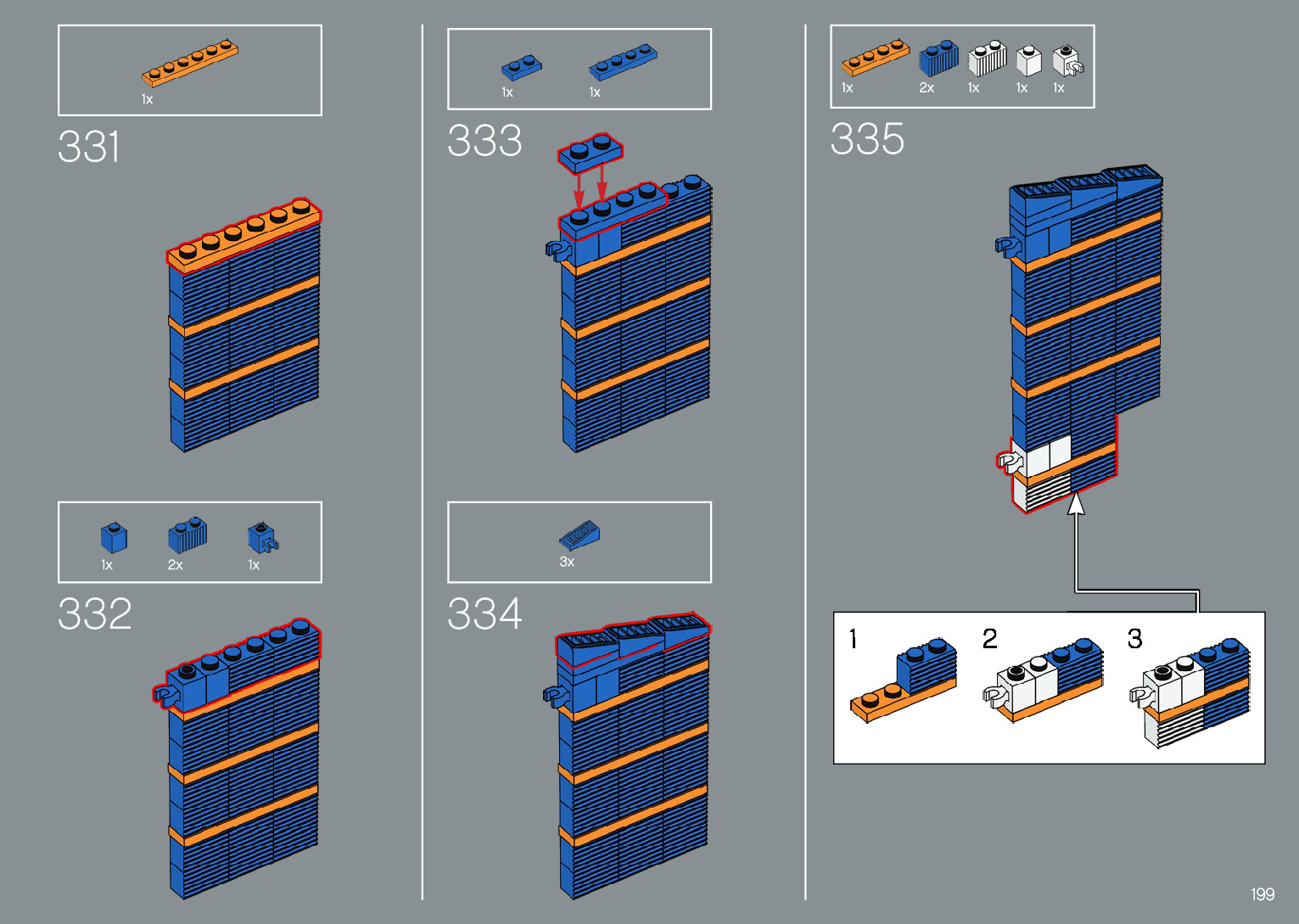 1x

331

1x 2x 1x

332

1x 1x

333

3x

334

1x 2x 1x 1x 1x

335

1

2

3

199