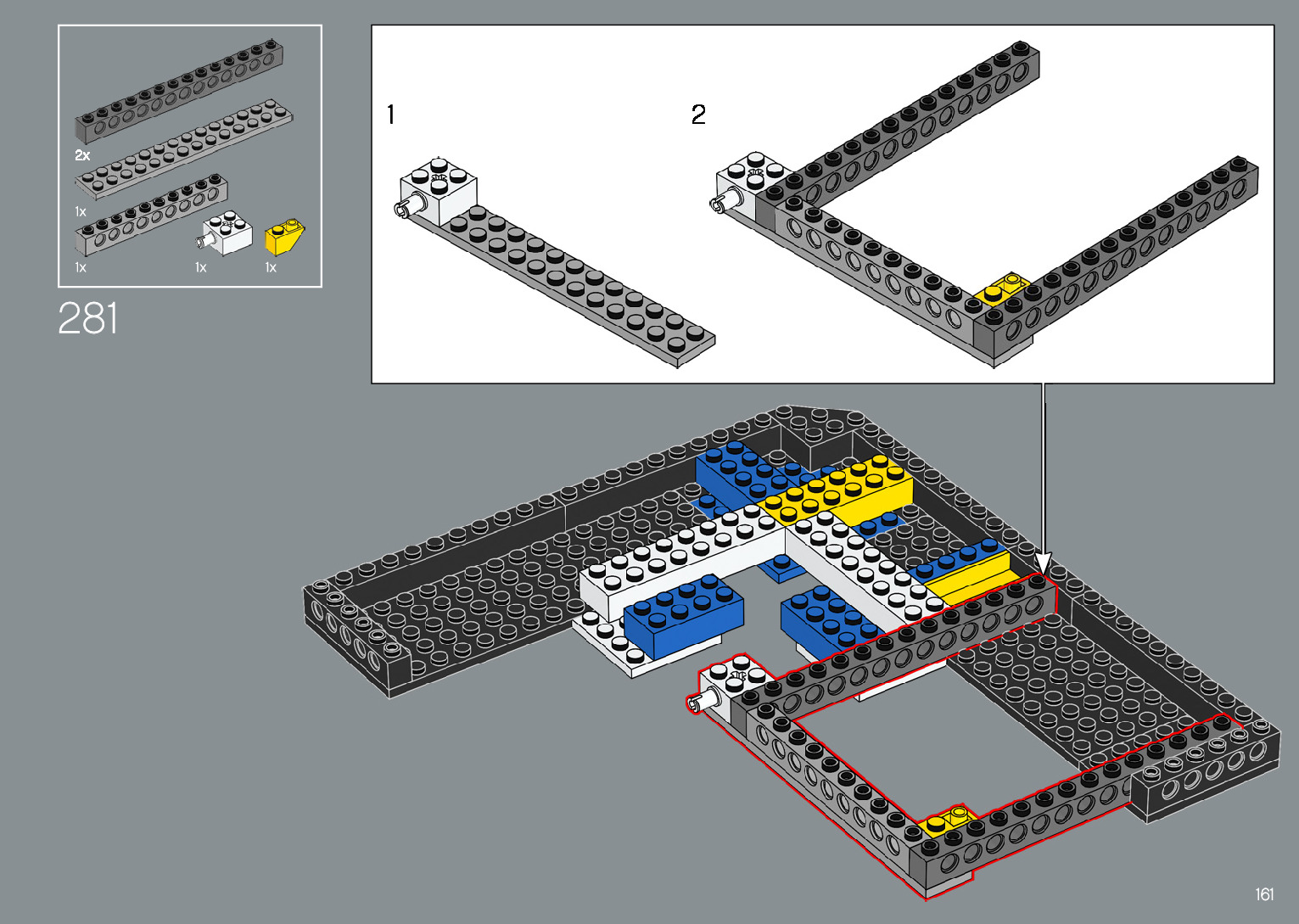 2x
1x
1x
1x
1x
281
1
2
161