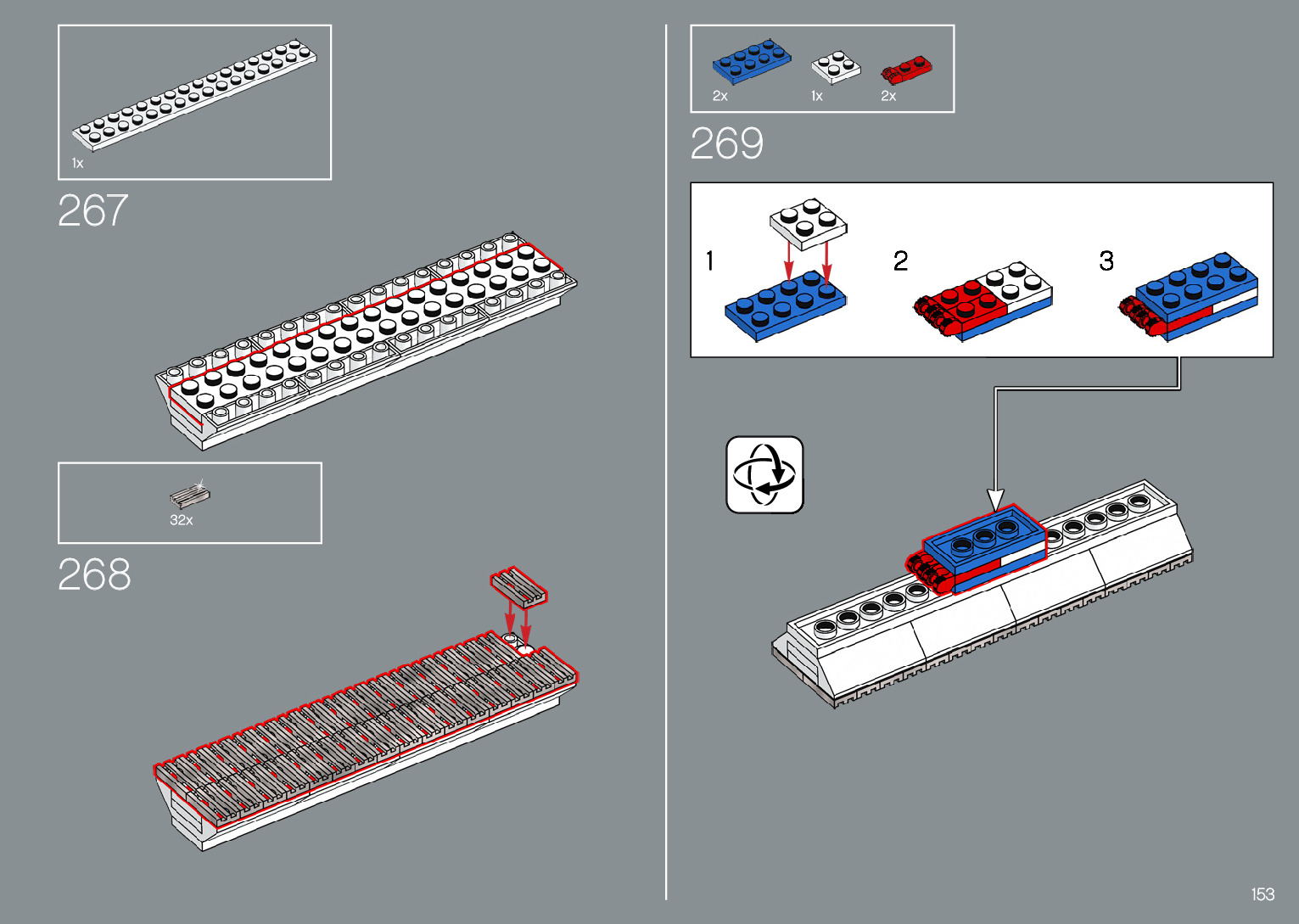 1x

267

32x

268

2x 1x 2x

269

1

2

3

153