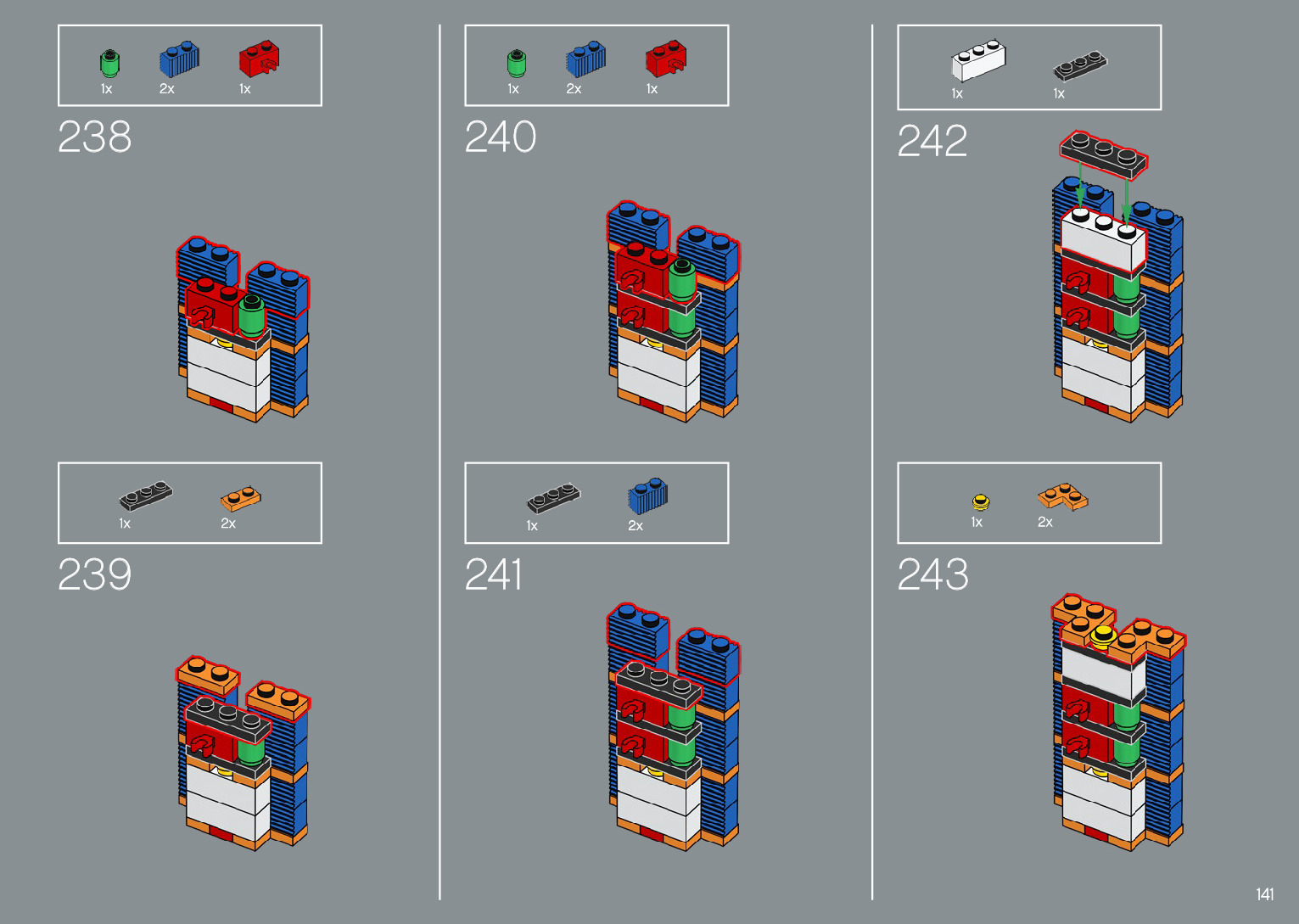 1x 2x 1x

238

1x 2x

239

1x 2x 1x

240

1x 2x

241

1x 1x

242

1x 2x

243

141