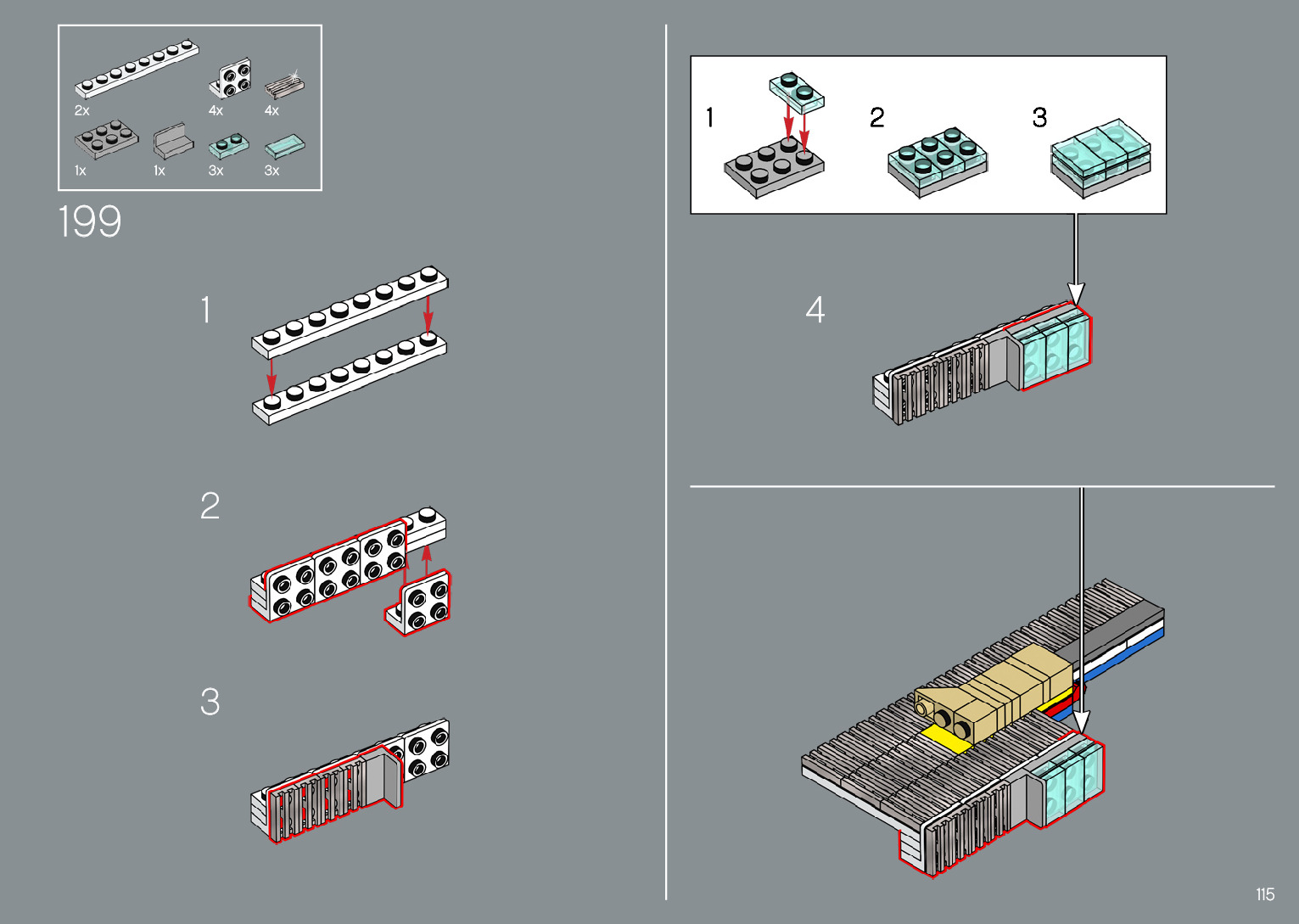 2x
4x
4x
1x
1x
3x
3x

199

1

2

3

1
2
3

4

115