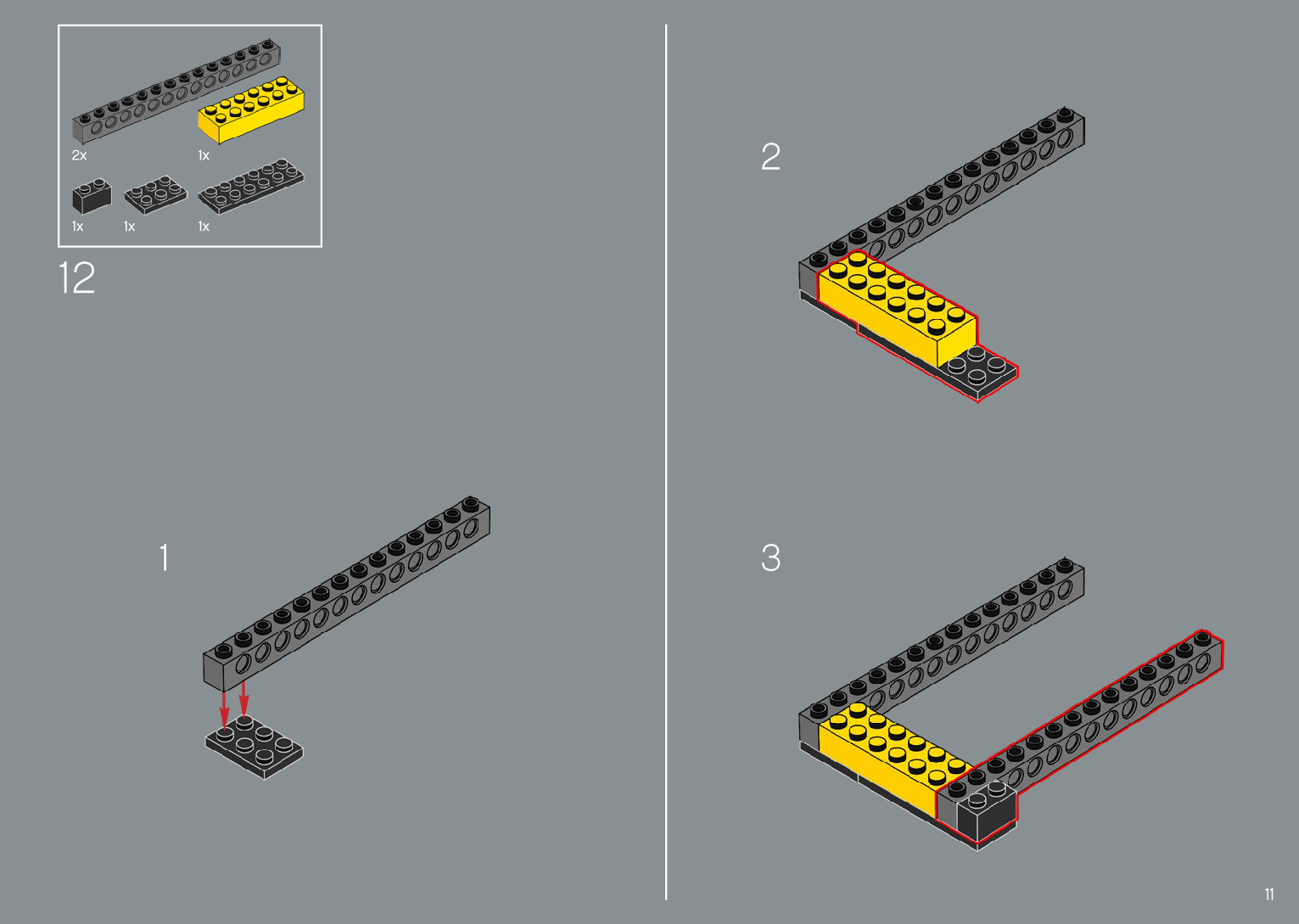 2x
1x
1x
1x
1x
12
1
2
3
11