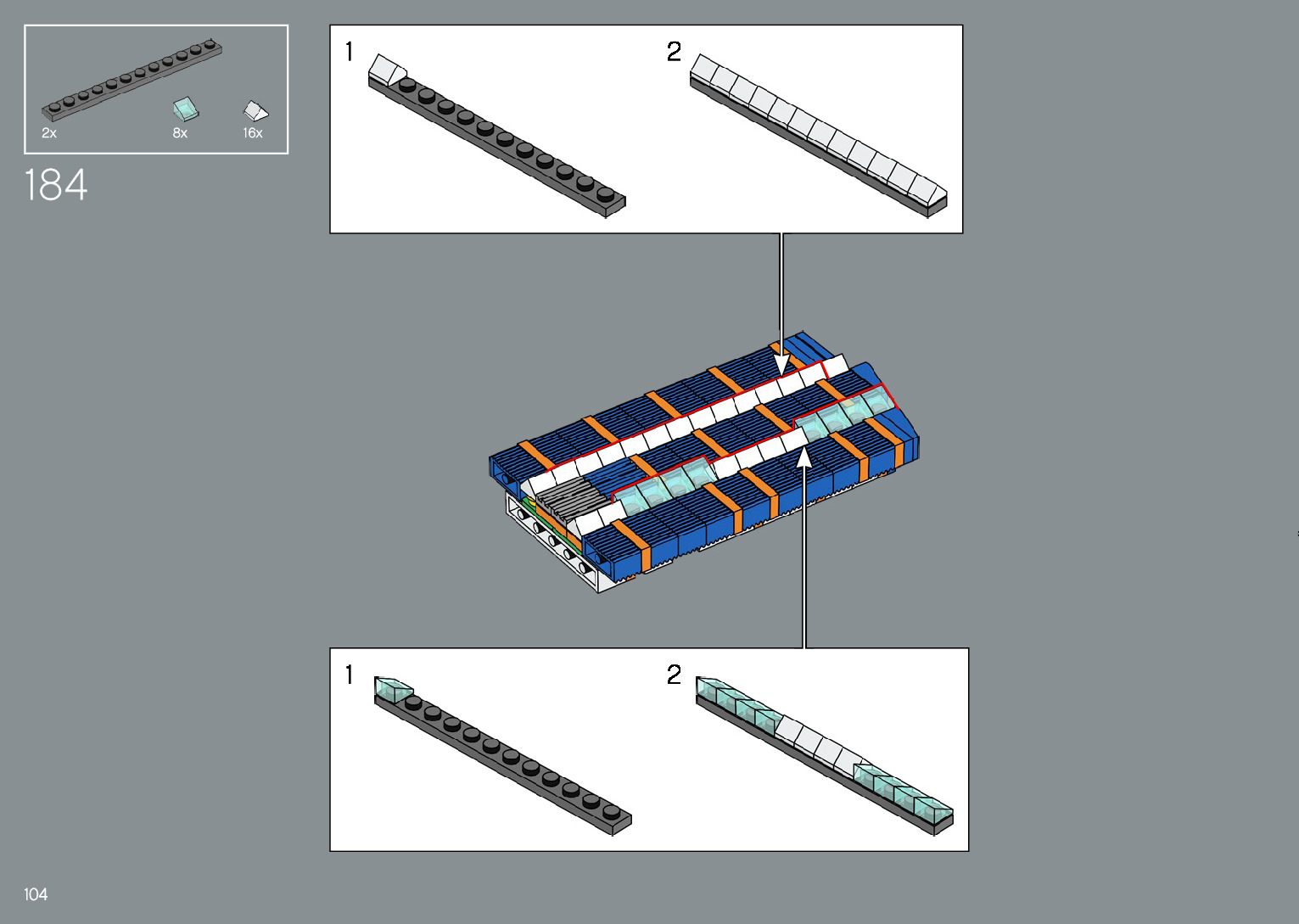 2x
8x
16x

184

1

2

1

2

104