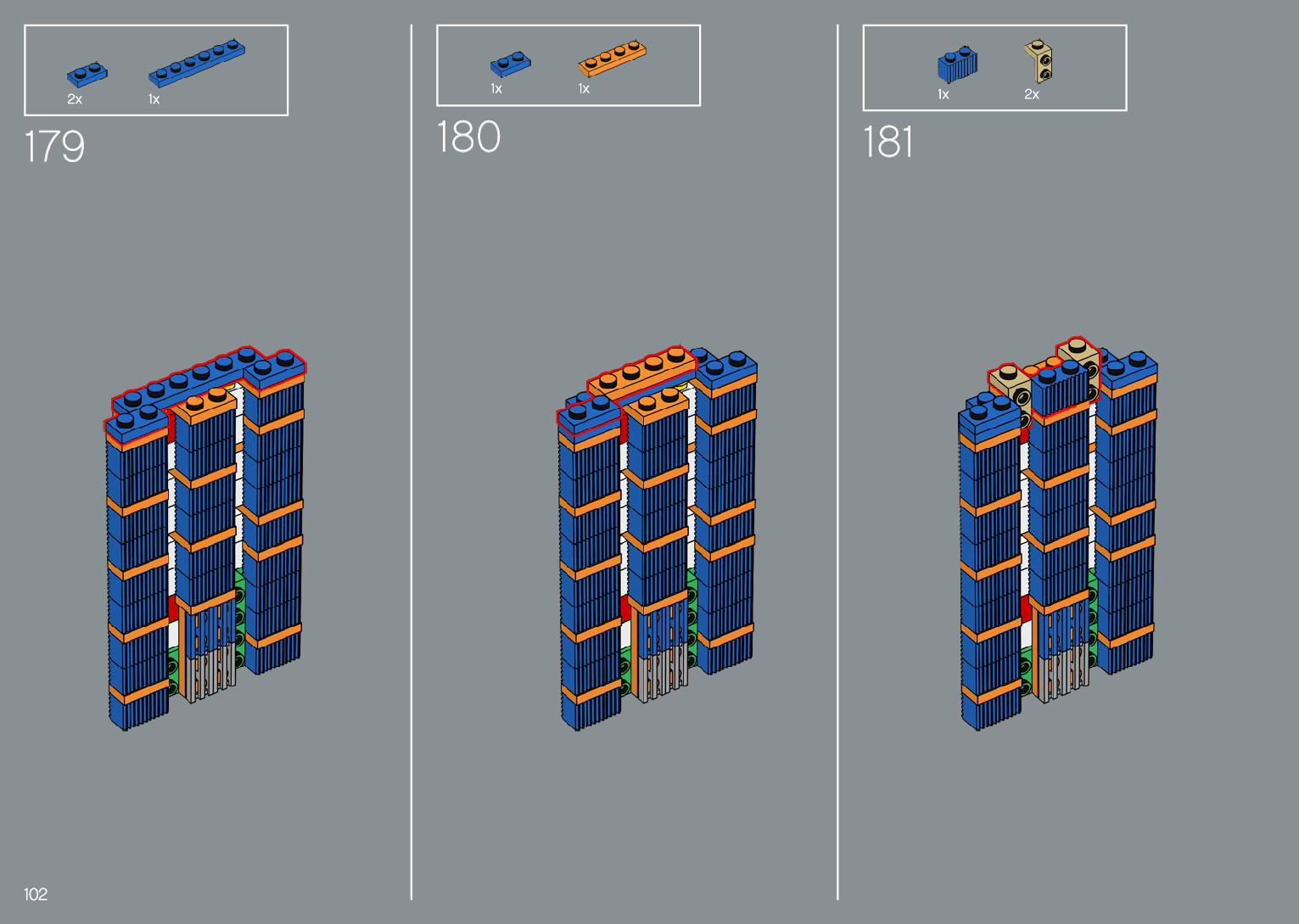 2x 1x

179

1x 1x

180

1x 2x

181

102