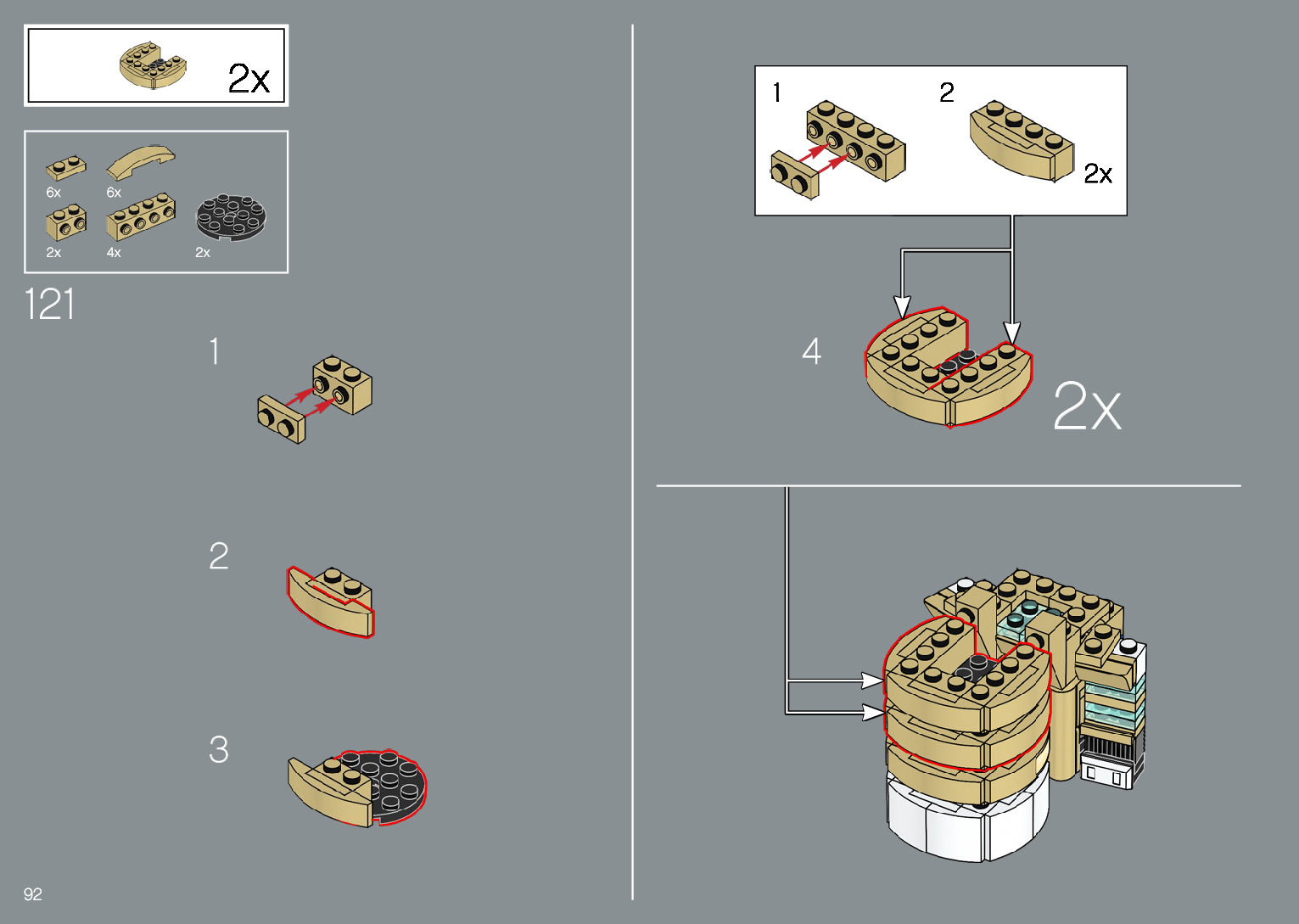 2x

6x
6x
2x
4x
2x

121

1

2

3

1
2
2x

4
2x

92