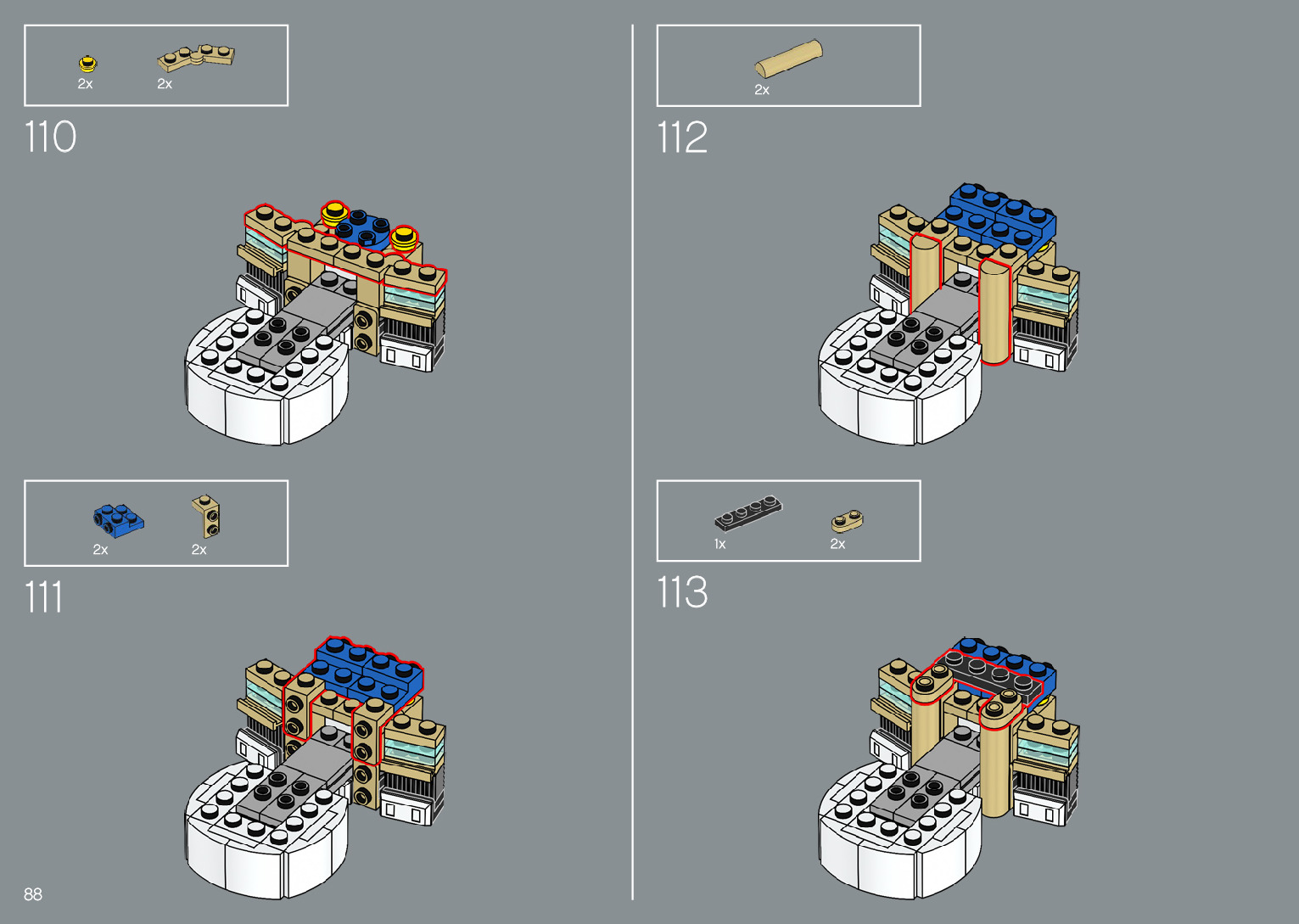 2x 2x

110

2x 2x

111

88

2x

112

1x 2x

113