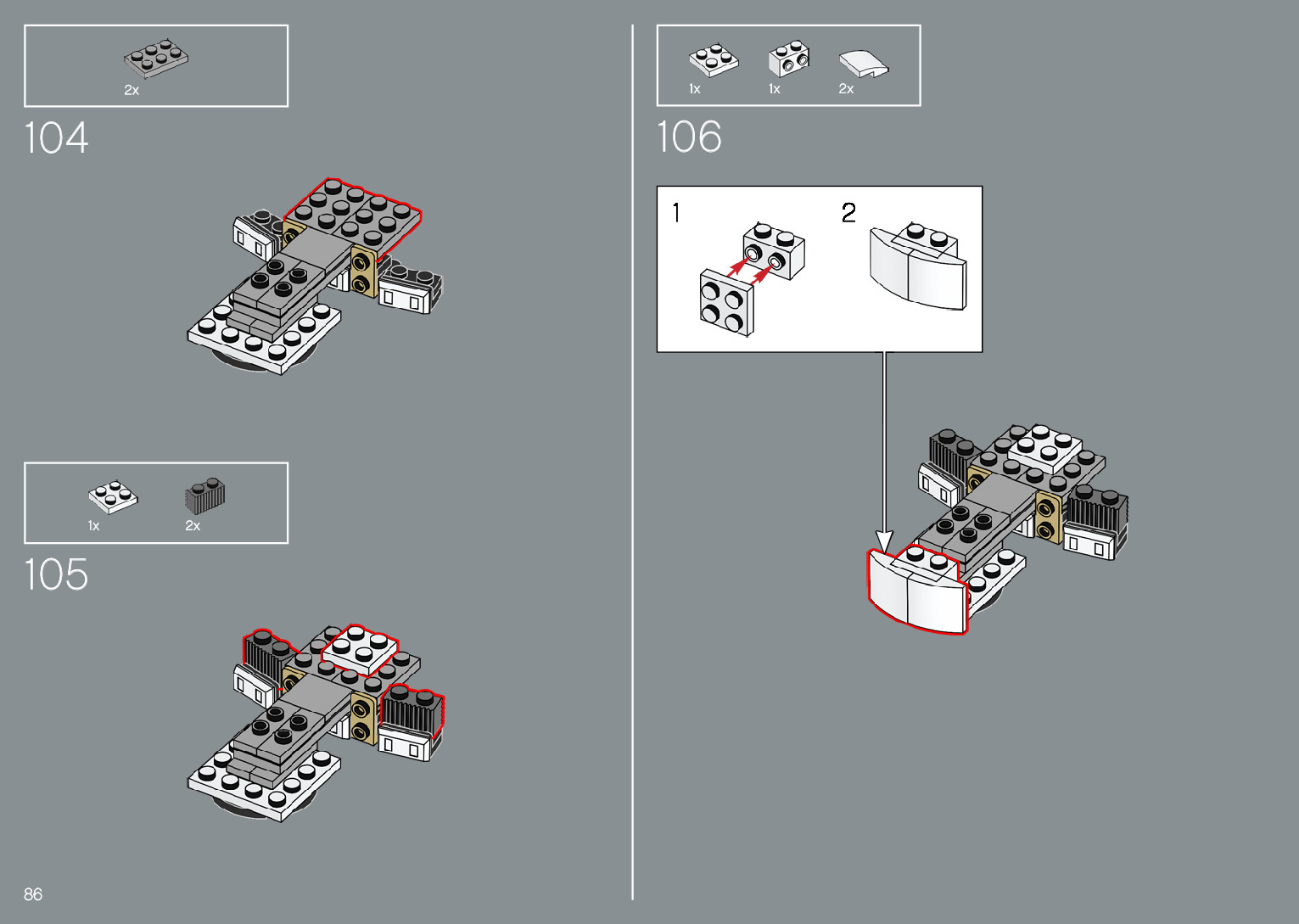 2x

104

1x 2x

105

86

1x 1x 2x

106

1

2