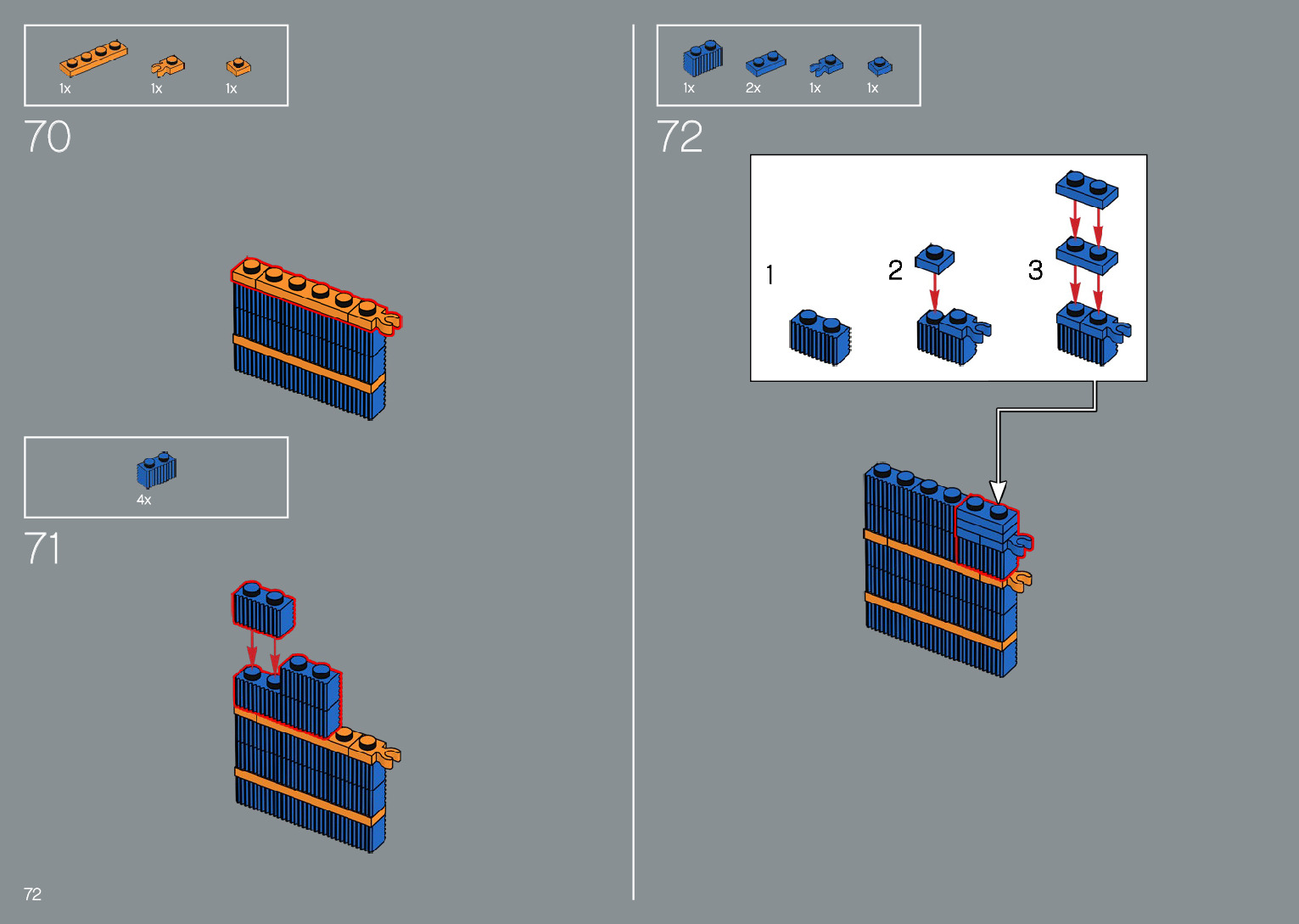 1x 1x 1x

70

4x

71

72

1x 2x 1x 1x

72

1

2

3