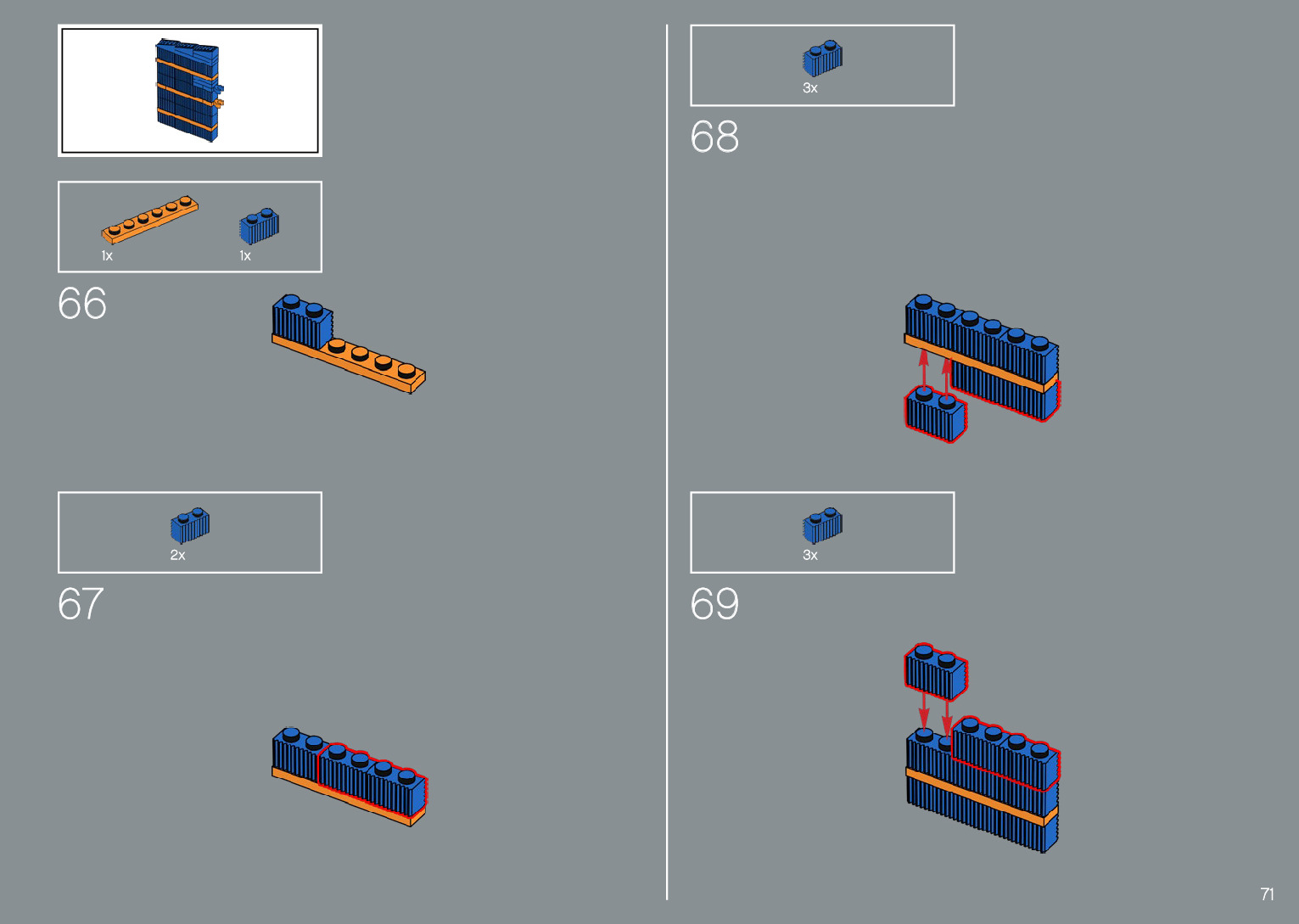 1x
1x
66

2x
67

3x
68

3x
69

71