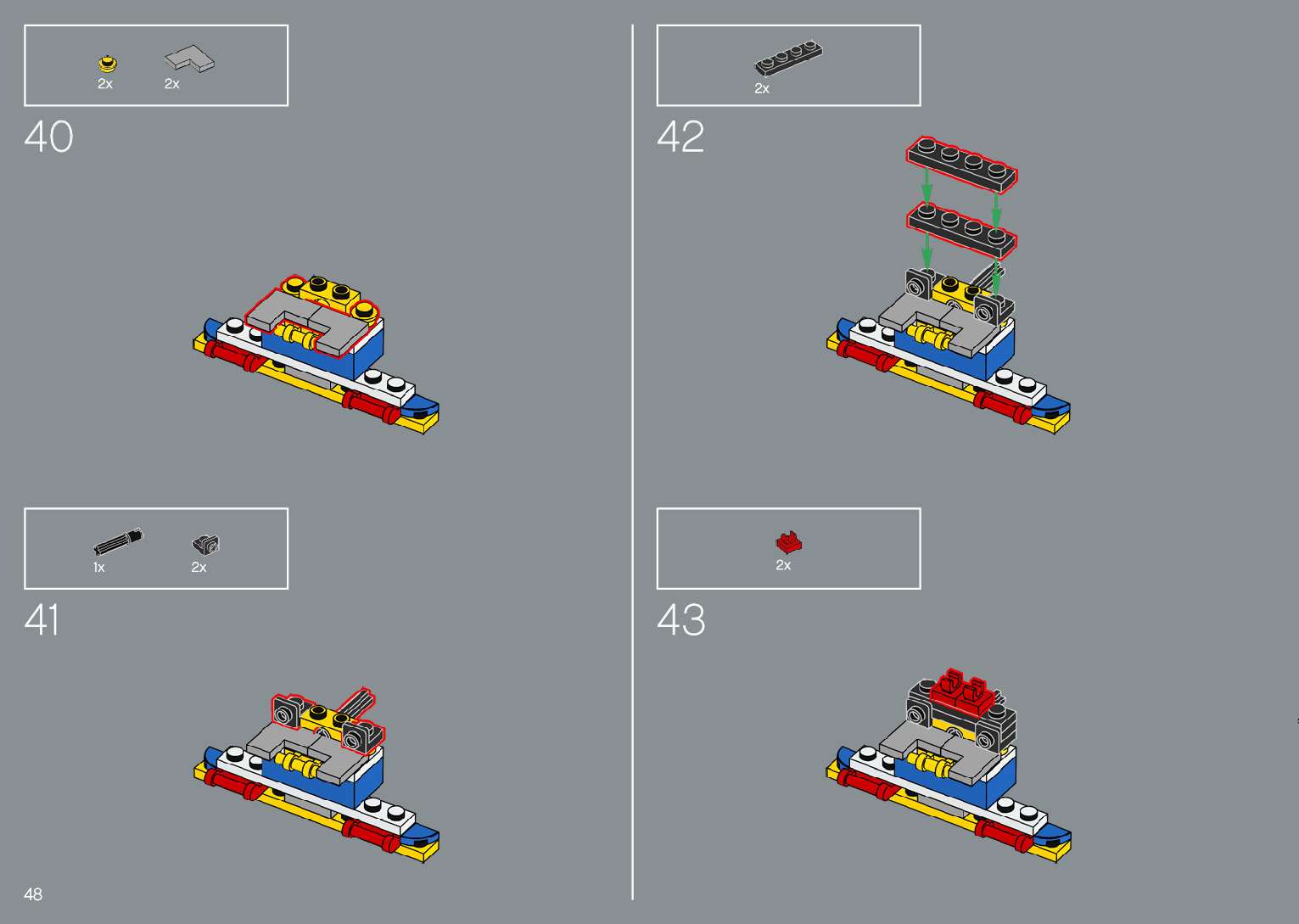 2x 2x

40

1x 2x

41

48

2x

42

2x

43