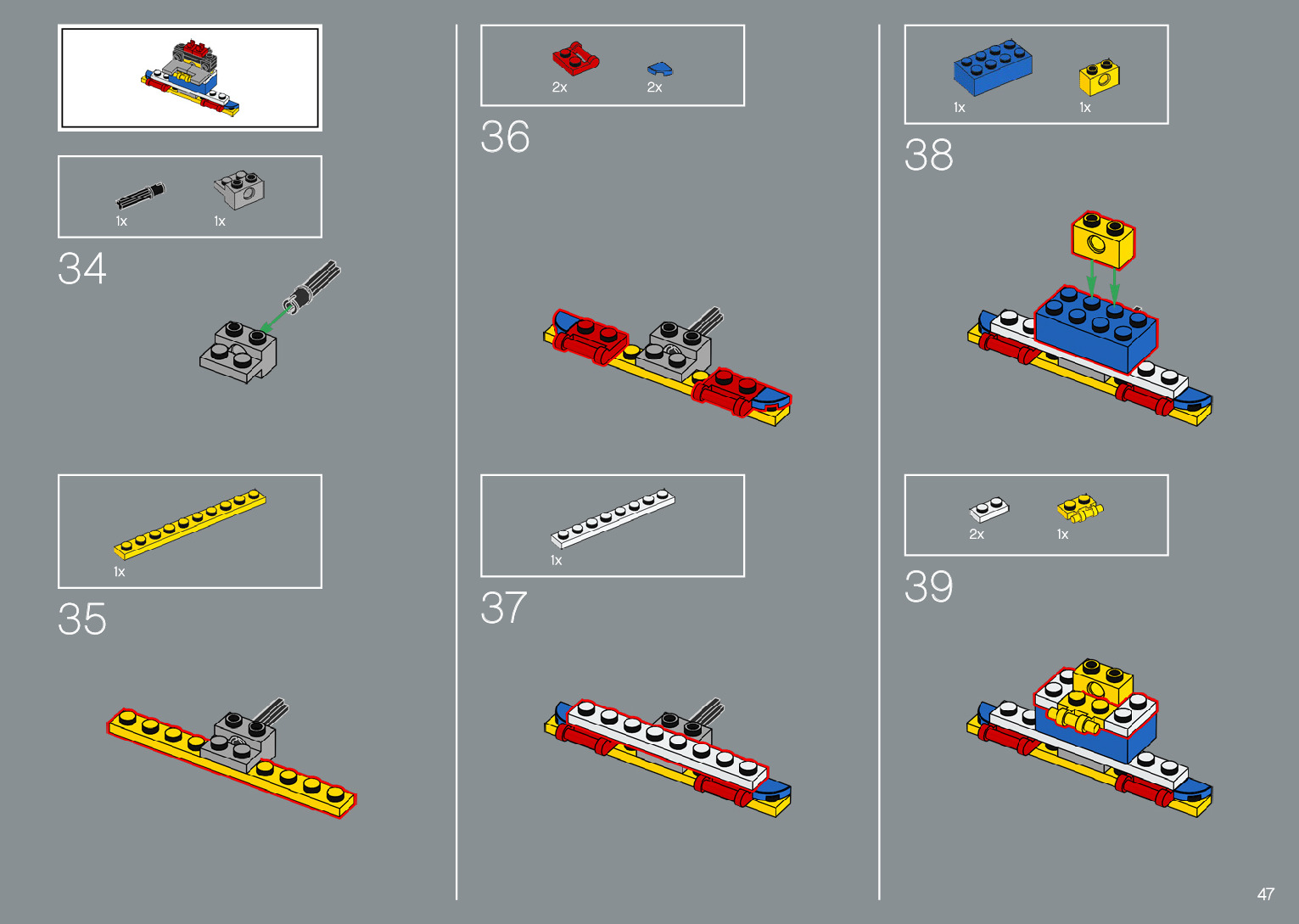 1x 1x

34

1x

35

2x 2x

36

1x

37

1x 1x

38

2x 1x

39

47