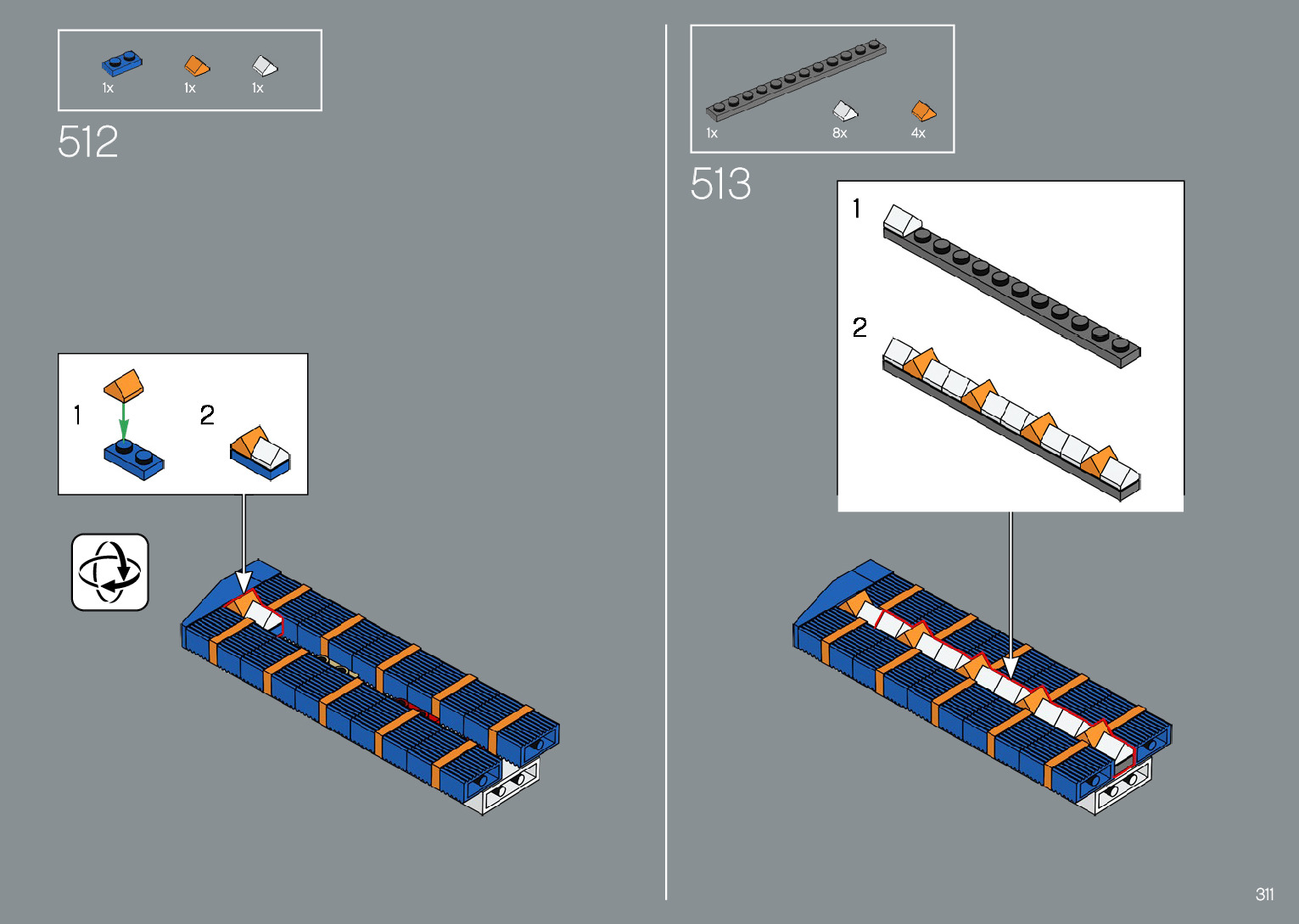 1x 1x 1x

512

1

2

1x 8x 4x

513

1

2

311