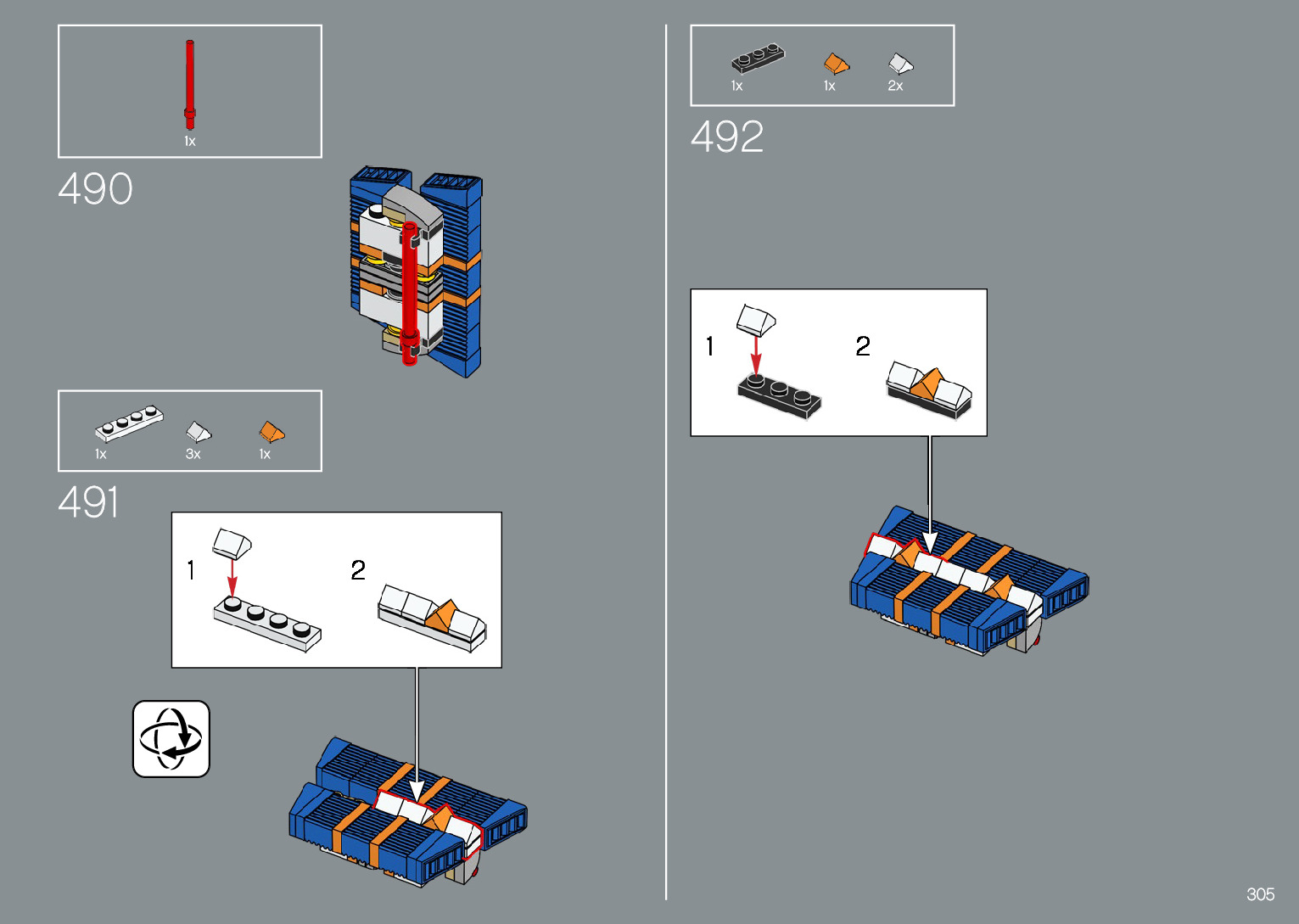 1x

490

1x 3x 1x

491

1

2

1x 1x 2x

492

1

2

305