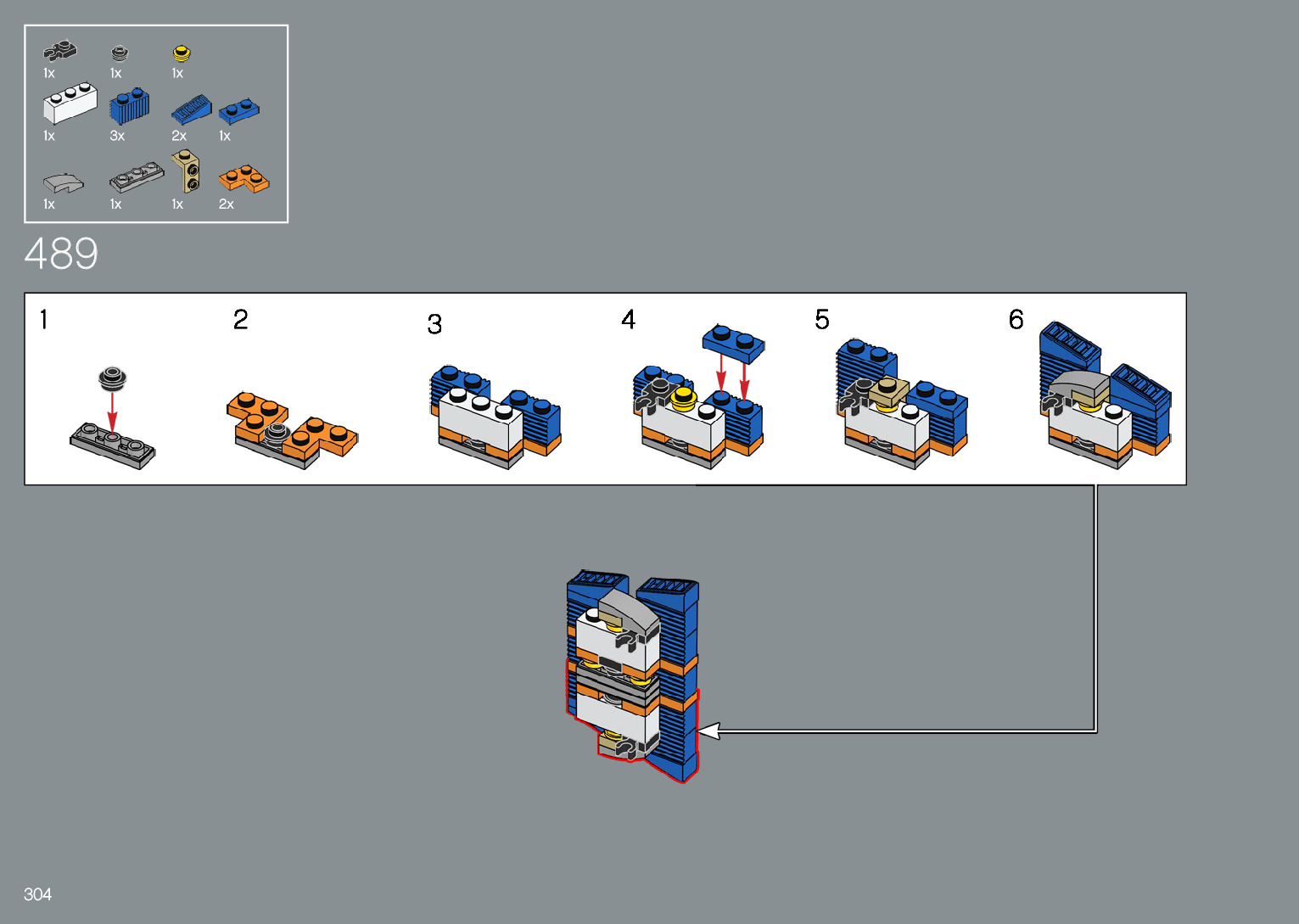 1x 1x 1x
1x 3x 2x 1x
1x 1x 1x 2x

489

1

2

3

4

5

6

304