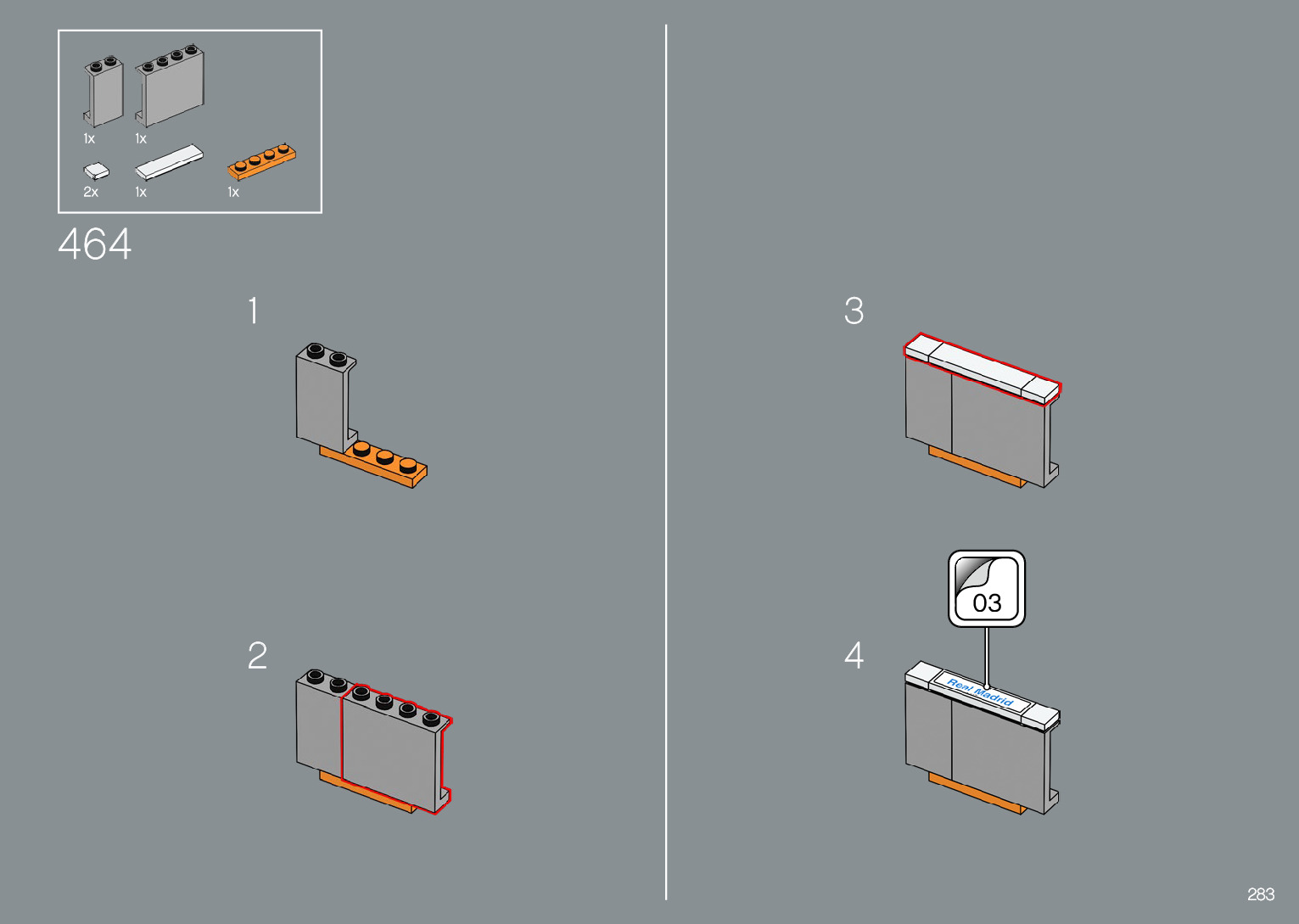 1x 1x

2x 1x 1x

464

1

2

3

03

4

Real Madrid

283