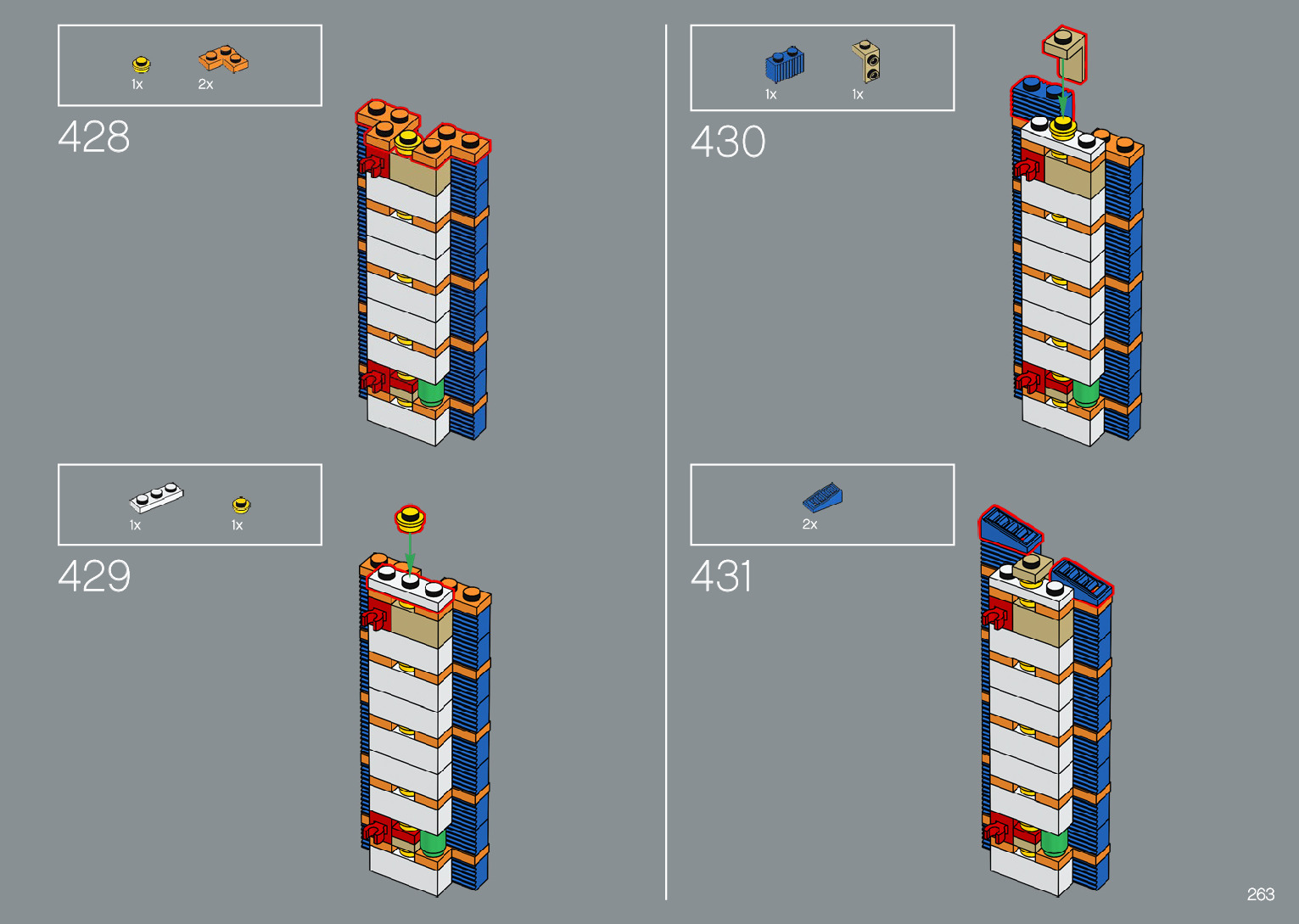 1x 2x

428

1x 1x

429

1x 1x

430

2x

431

263