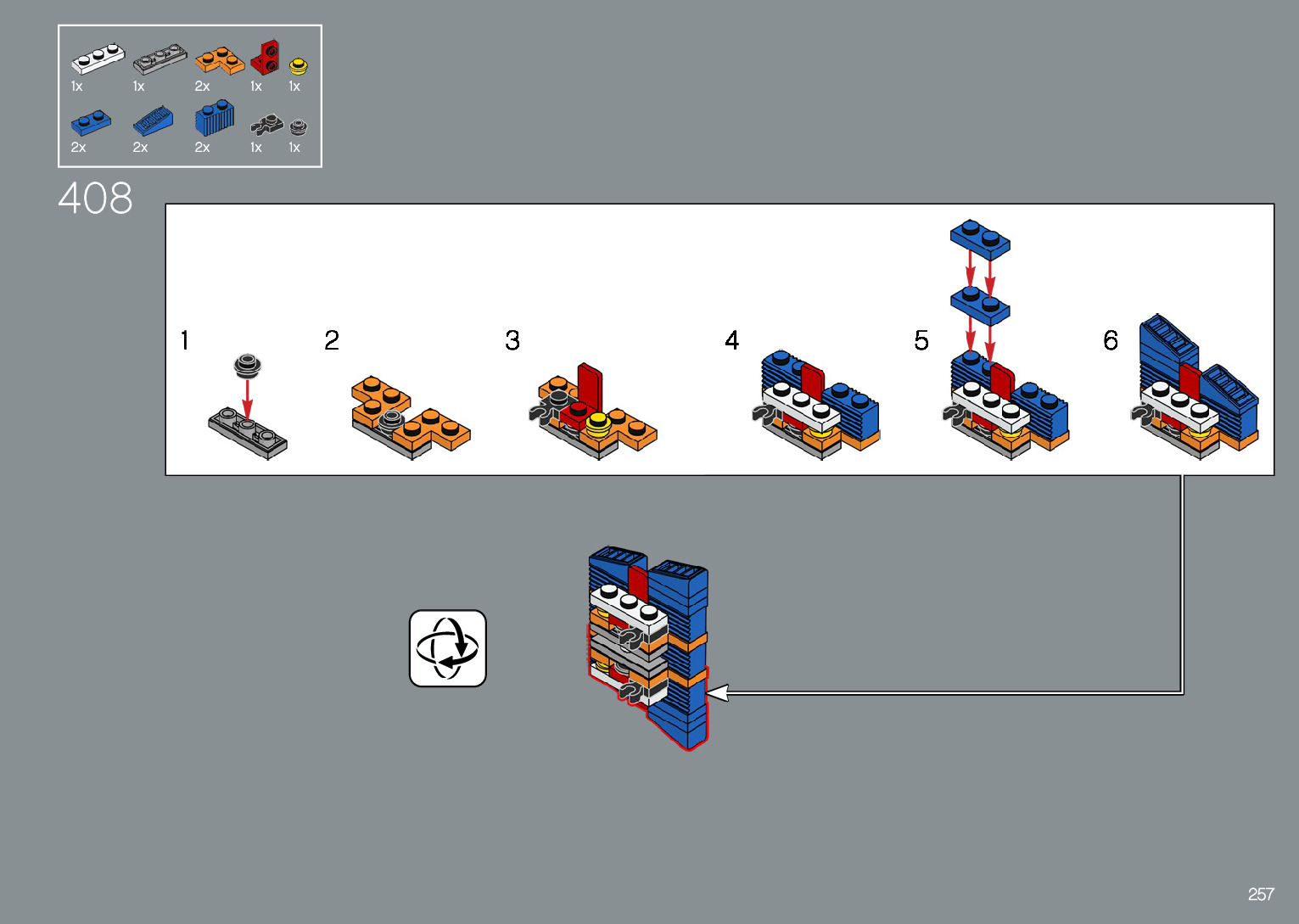 1x 1x 2x 1x 1x
2x 2x 2x 1x 1x

408

1

2

3

4

5

6

257