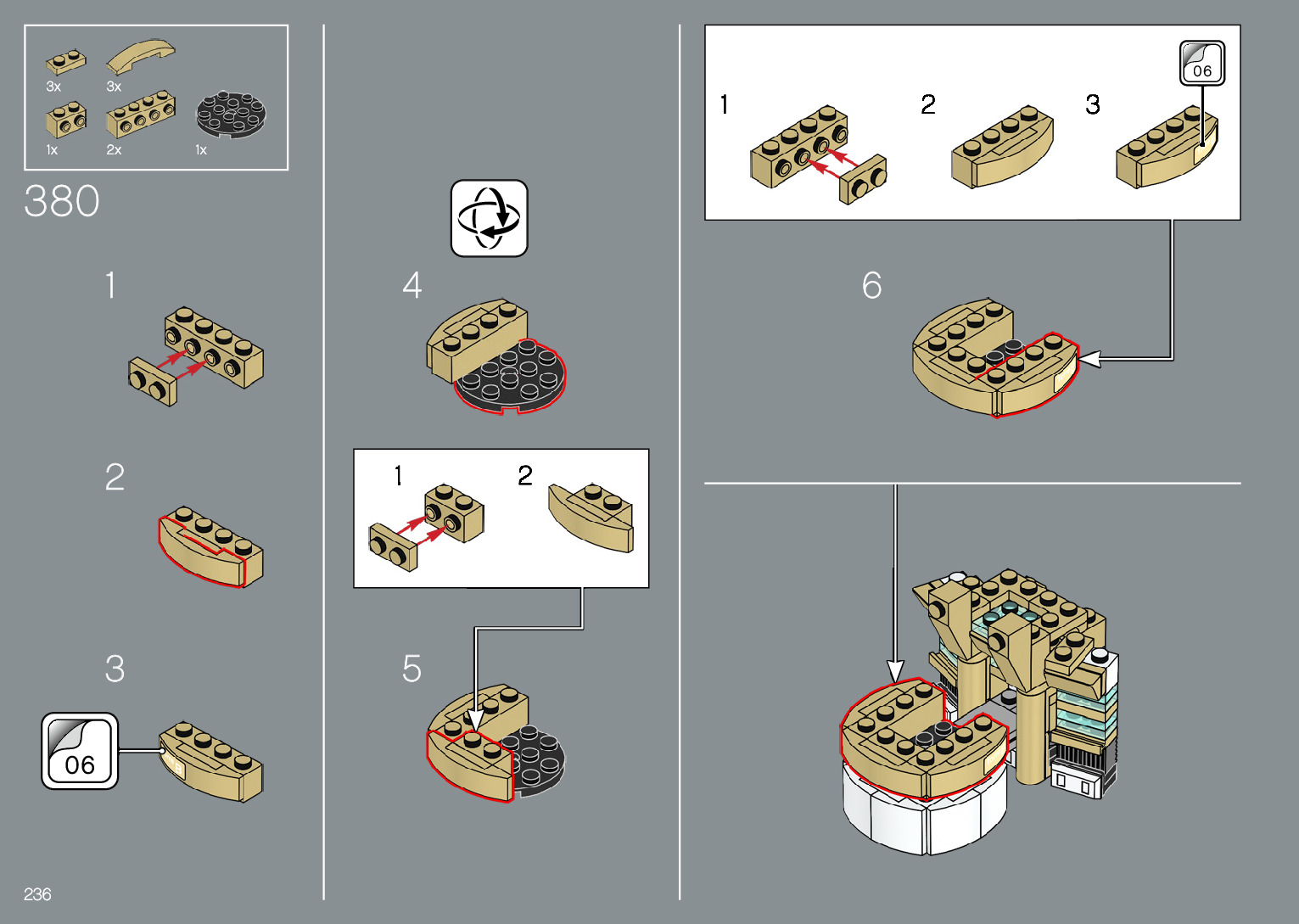 3x 3x
1x 2x 1x

380

1

2

3

06

4

1 2

5

1 2 3

06

6

236