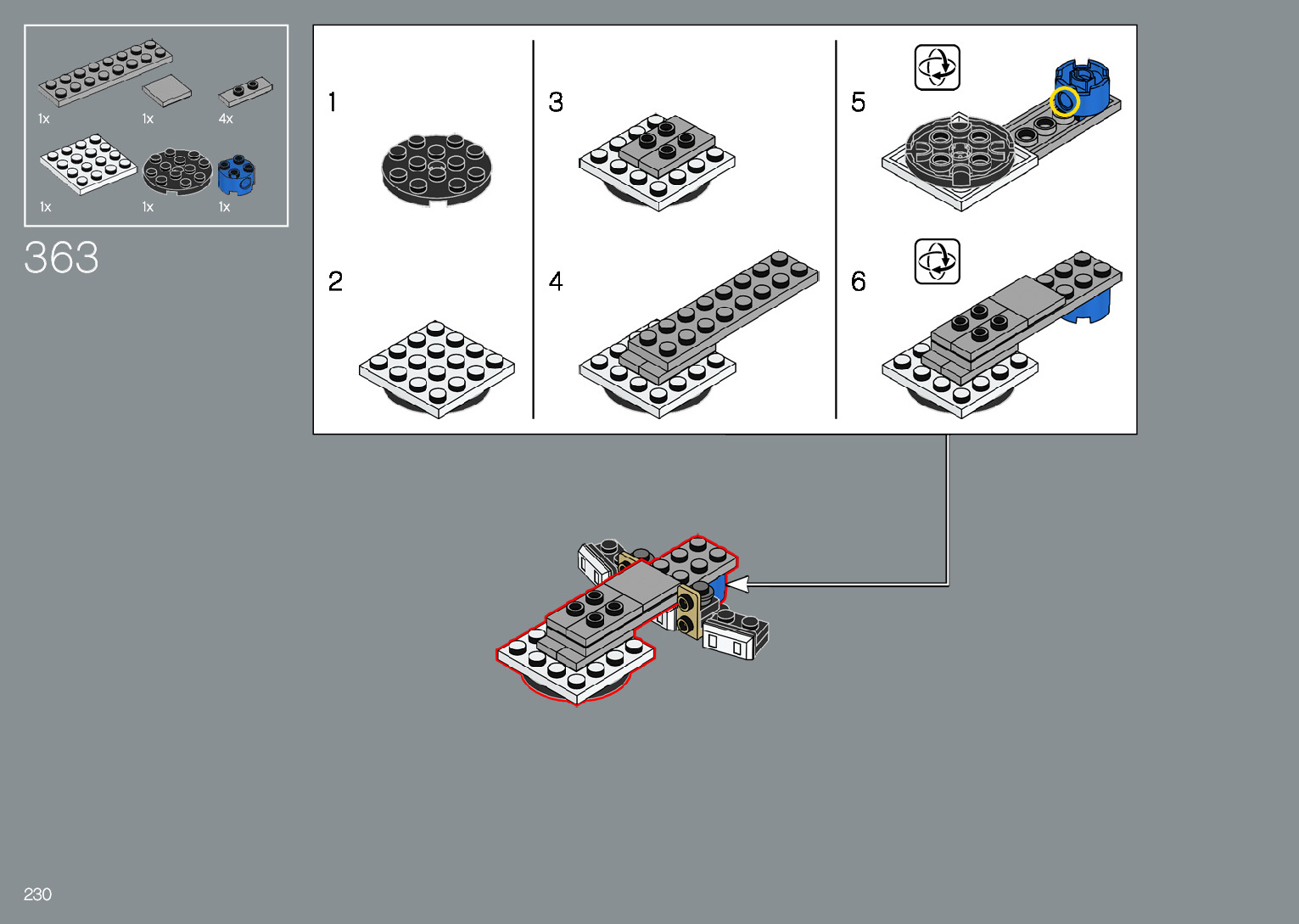 1x 1x 4x

1x 1x 1x

363

1

2

3

4

5

6

230