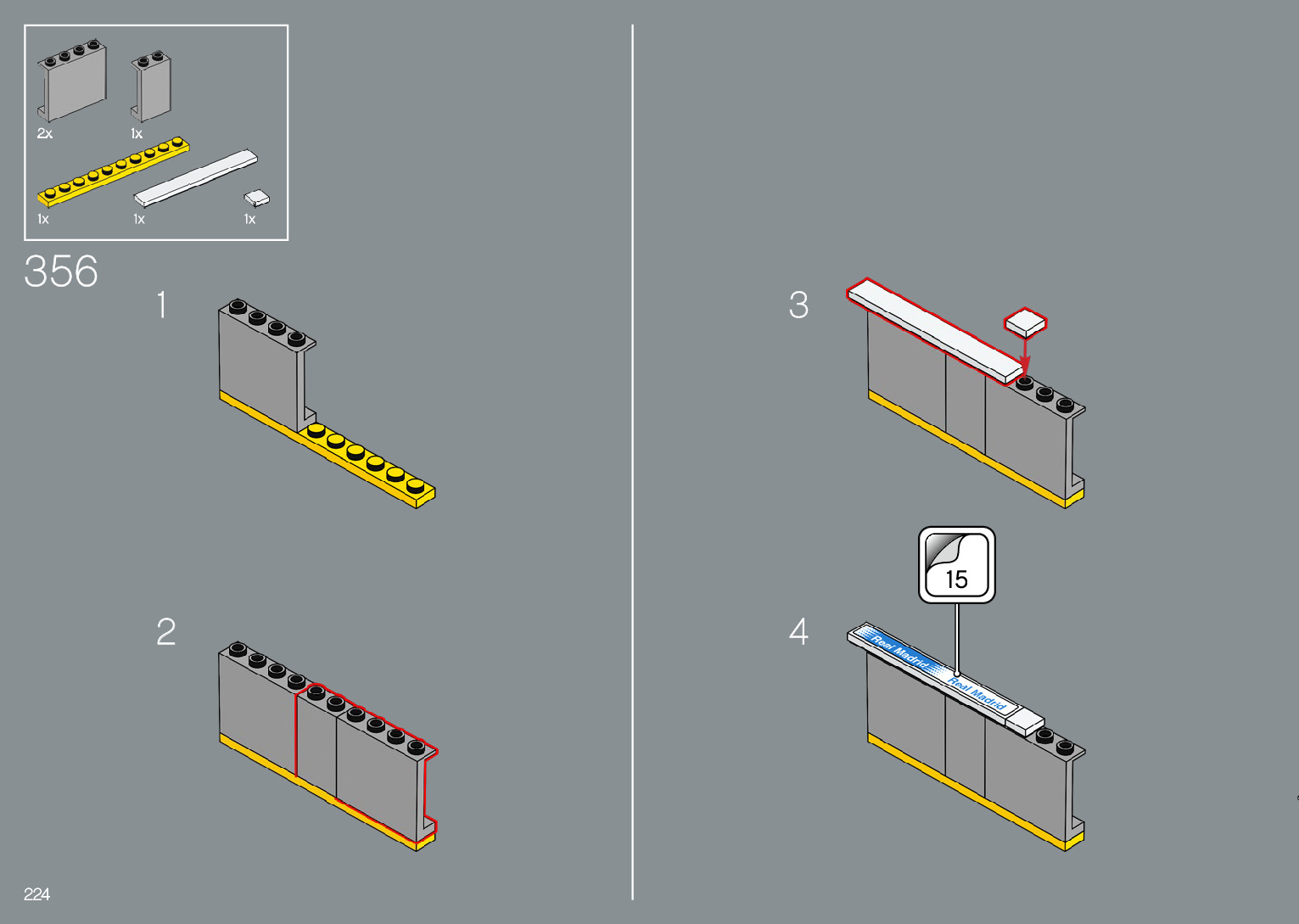 2x
1x
1x
1x
1x
356
1
2
3
15
4
Real Madrid
Real Madrid
224