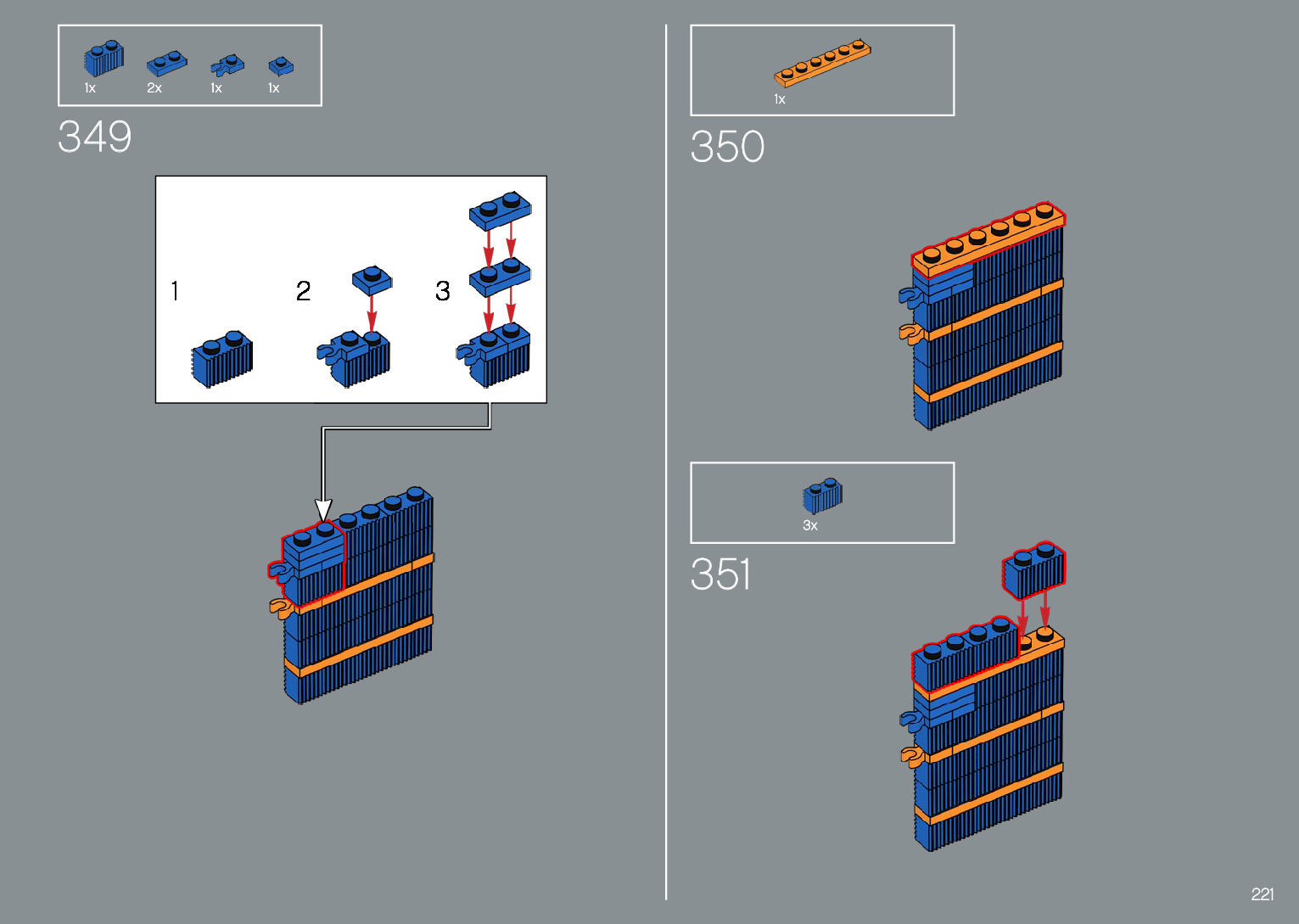 1x 2x 1x 1x

349

1

2

3

1x

350

3x

351

221