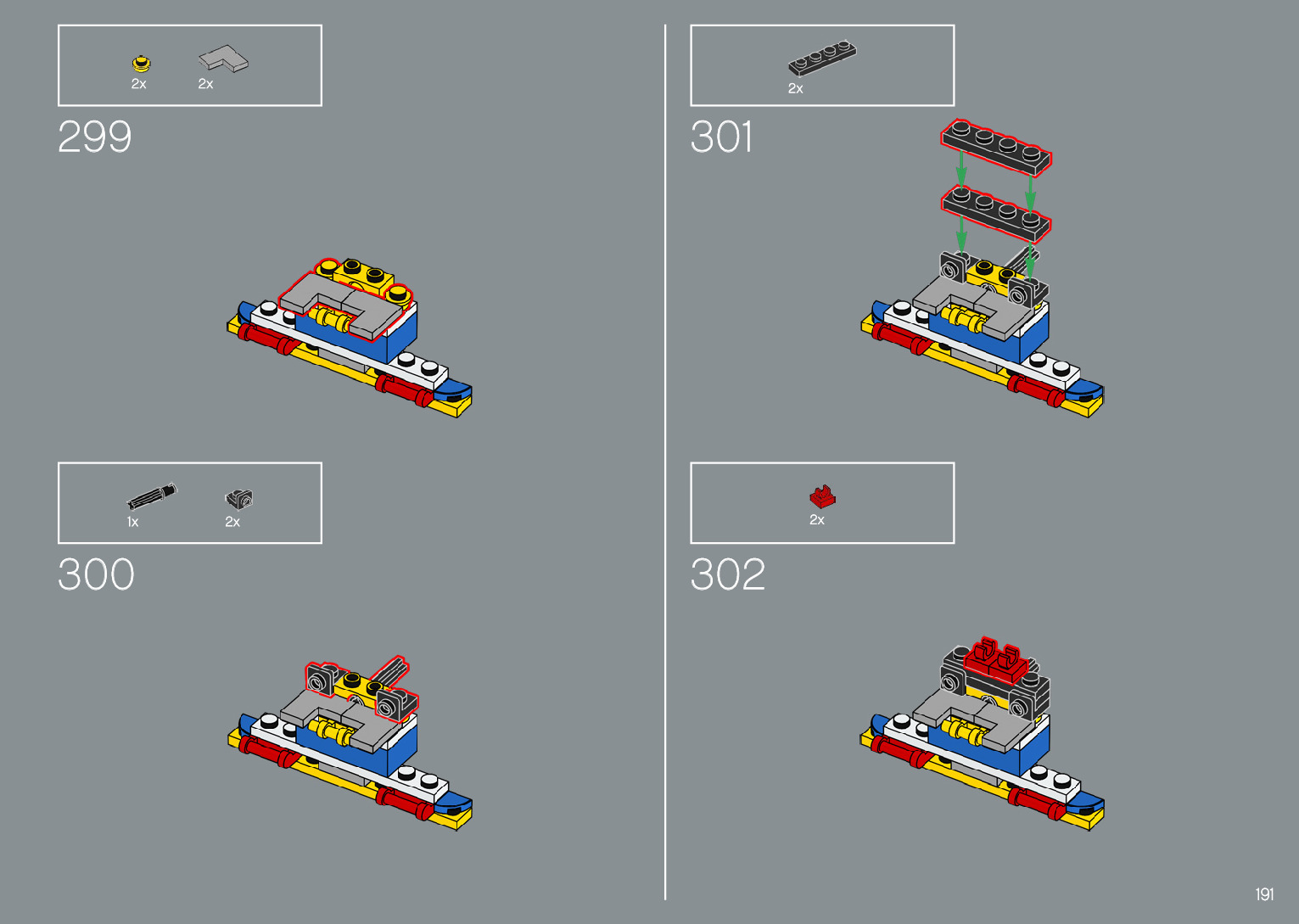 2x 2x

299

1x 2x

300

2x

301

2x

302

191