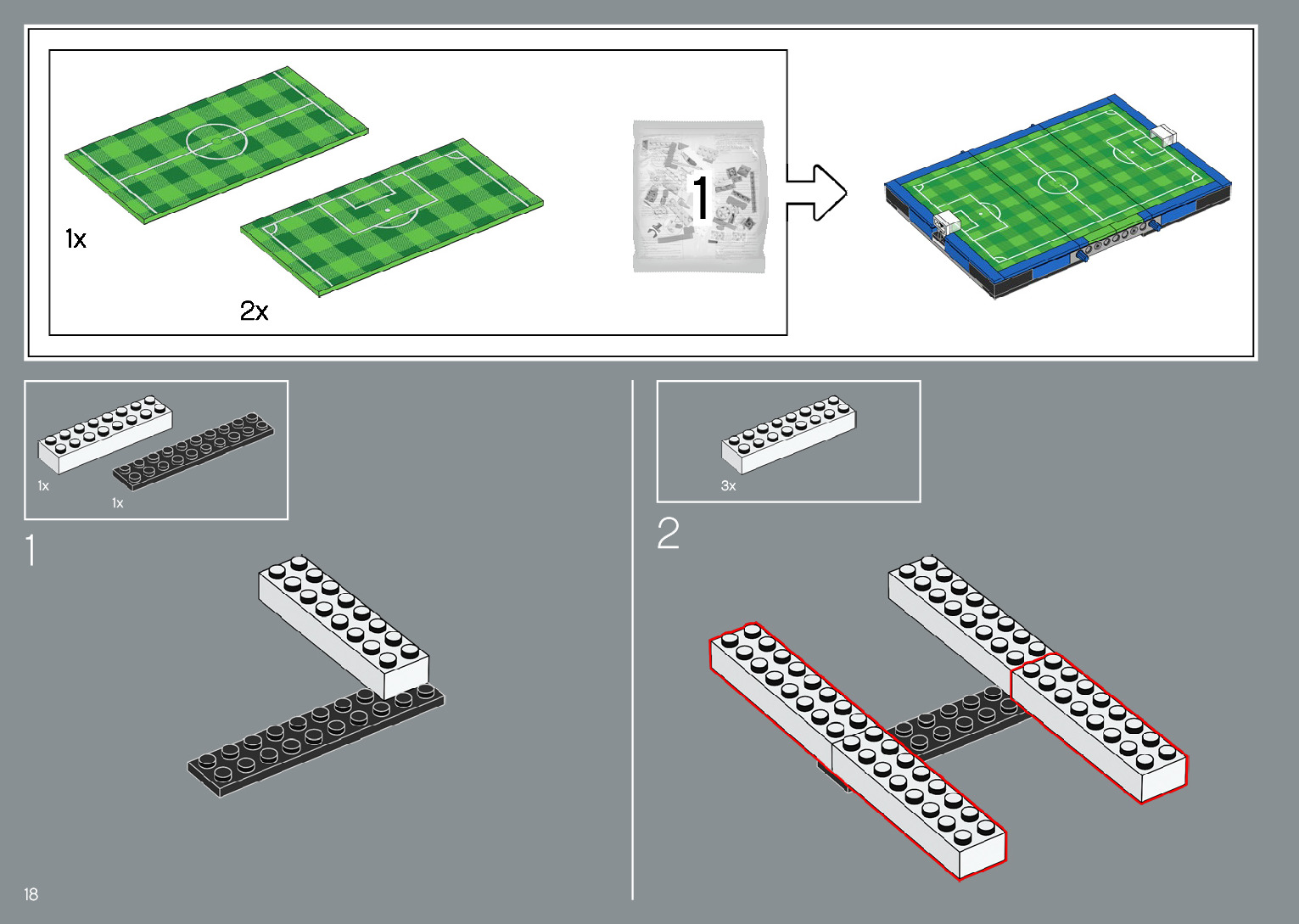 1x

2x

1

1x

1x

1

3x

2

18