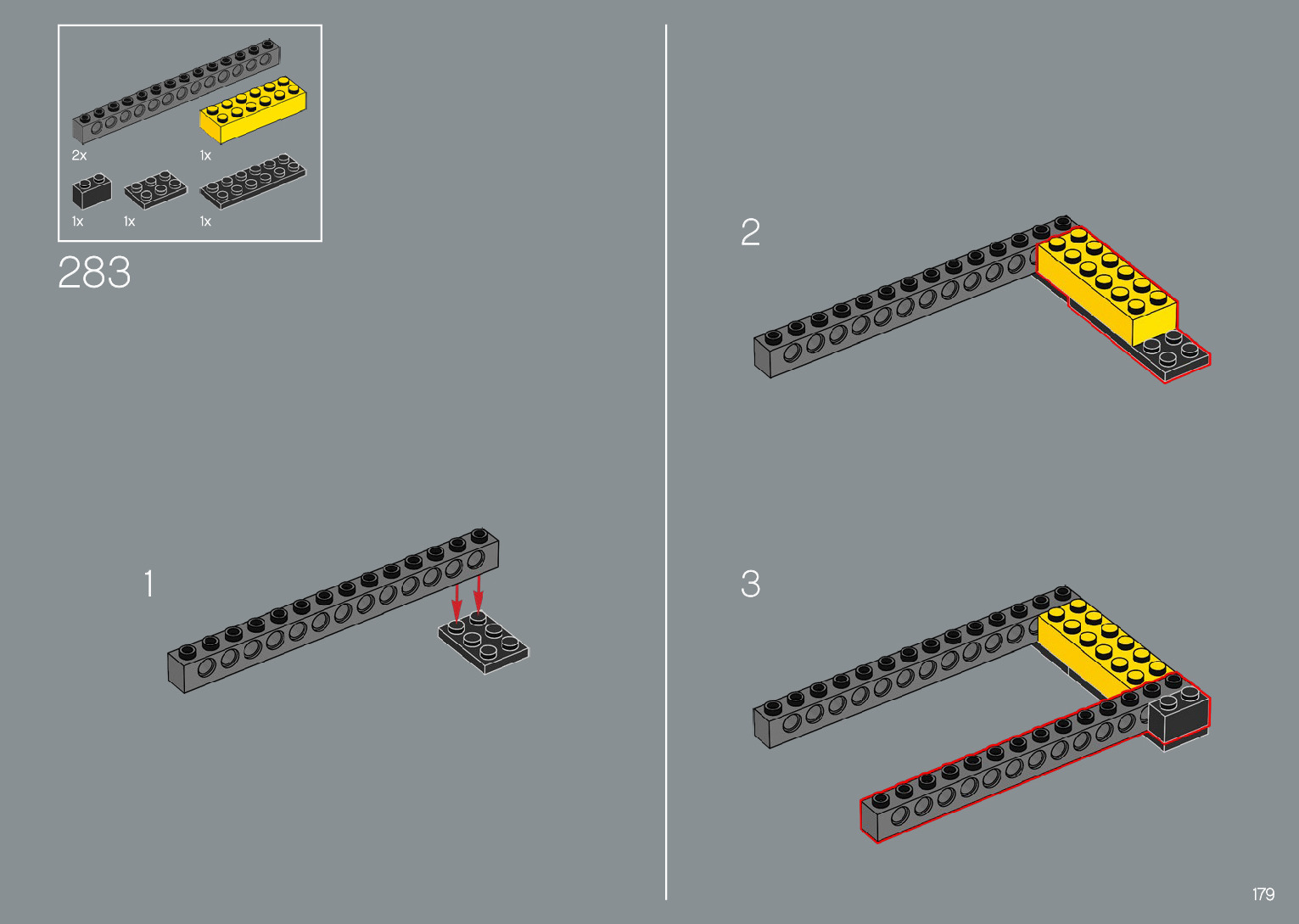 2x
1x
1x
1x
1x
283
1
2
3
179