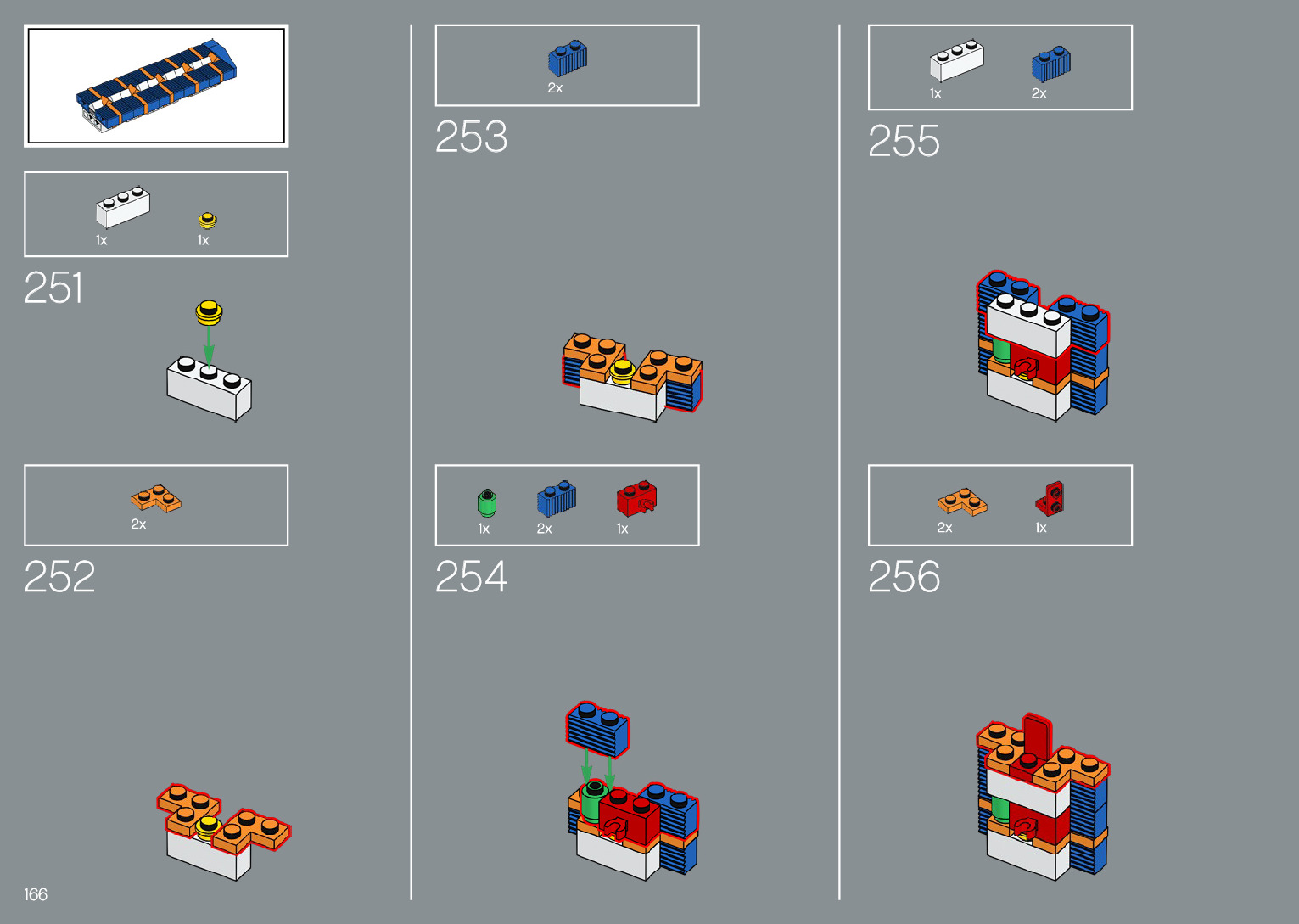 1x 1x

251

2x

252

166

2x

253

1x 2x 1x

254

1x 2x

255

2x 1x

256