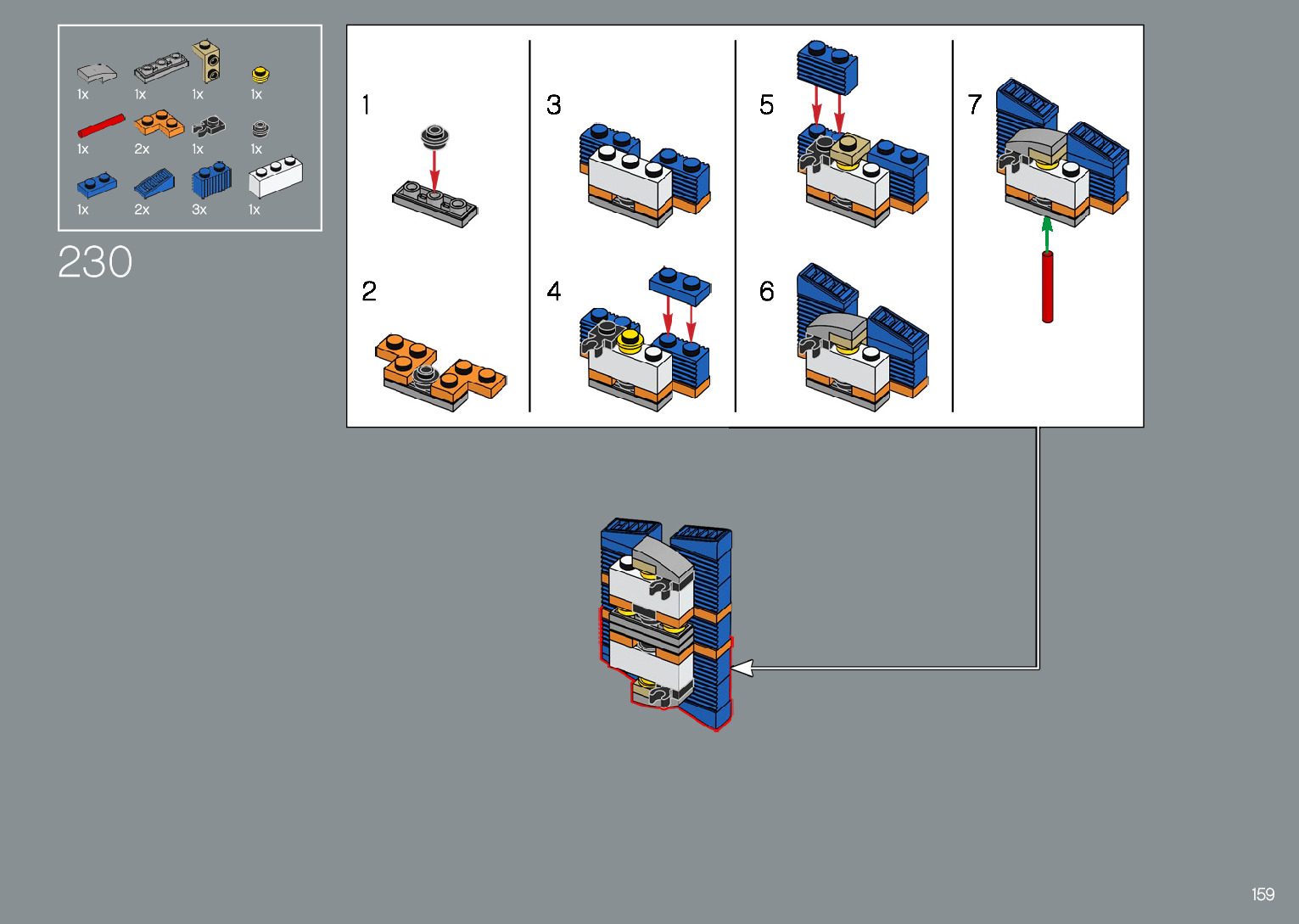 1x 1x 1x 1x
1x 2x 1x 1x
1x 2x 3x 1x

230

1

2

3

4

5

6

7

159