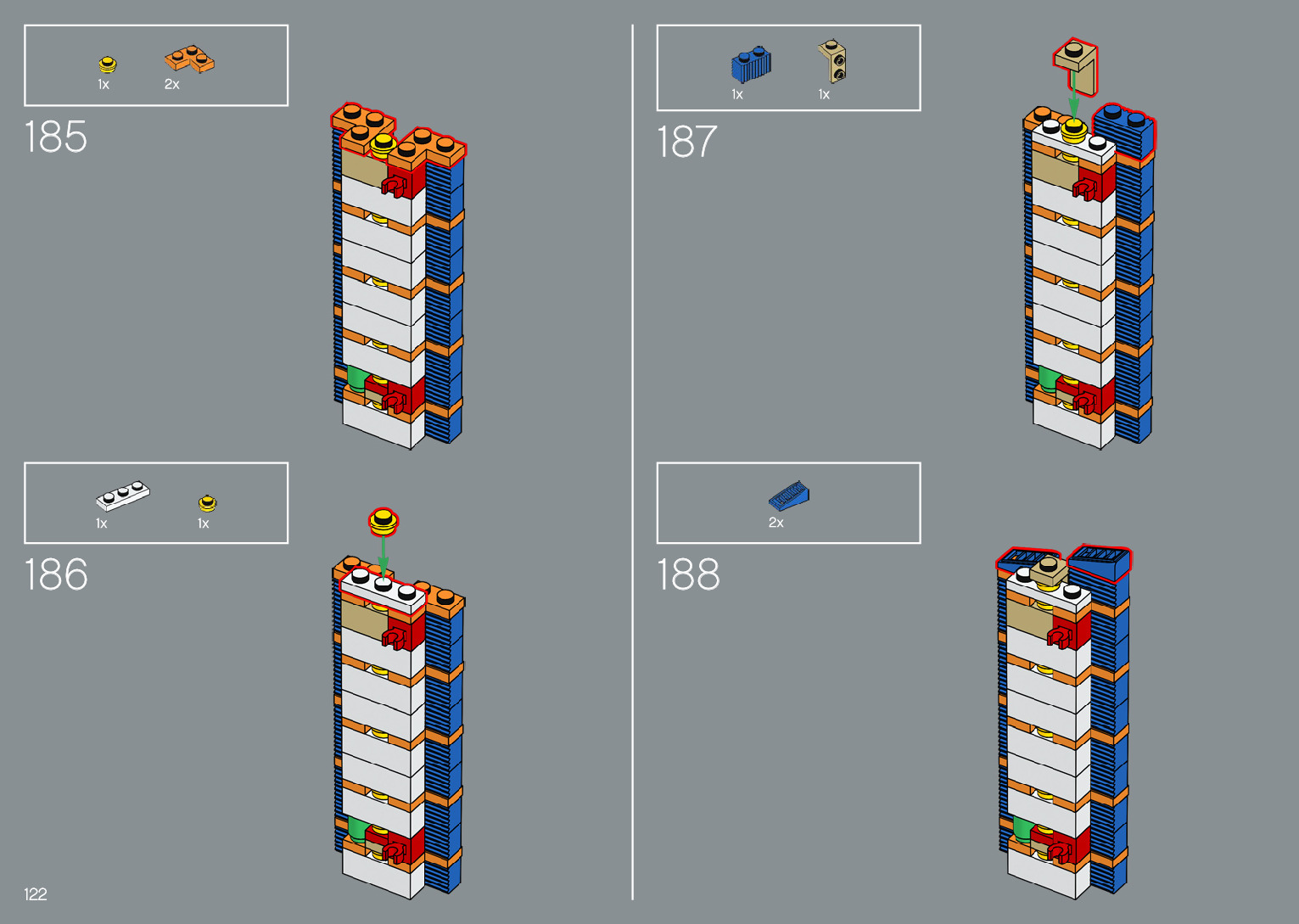 1x 2x

185

1x 1x

186

122

1x 1x

187

2x

188