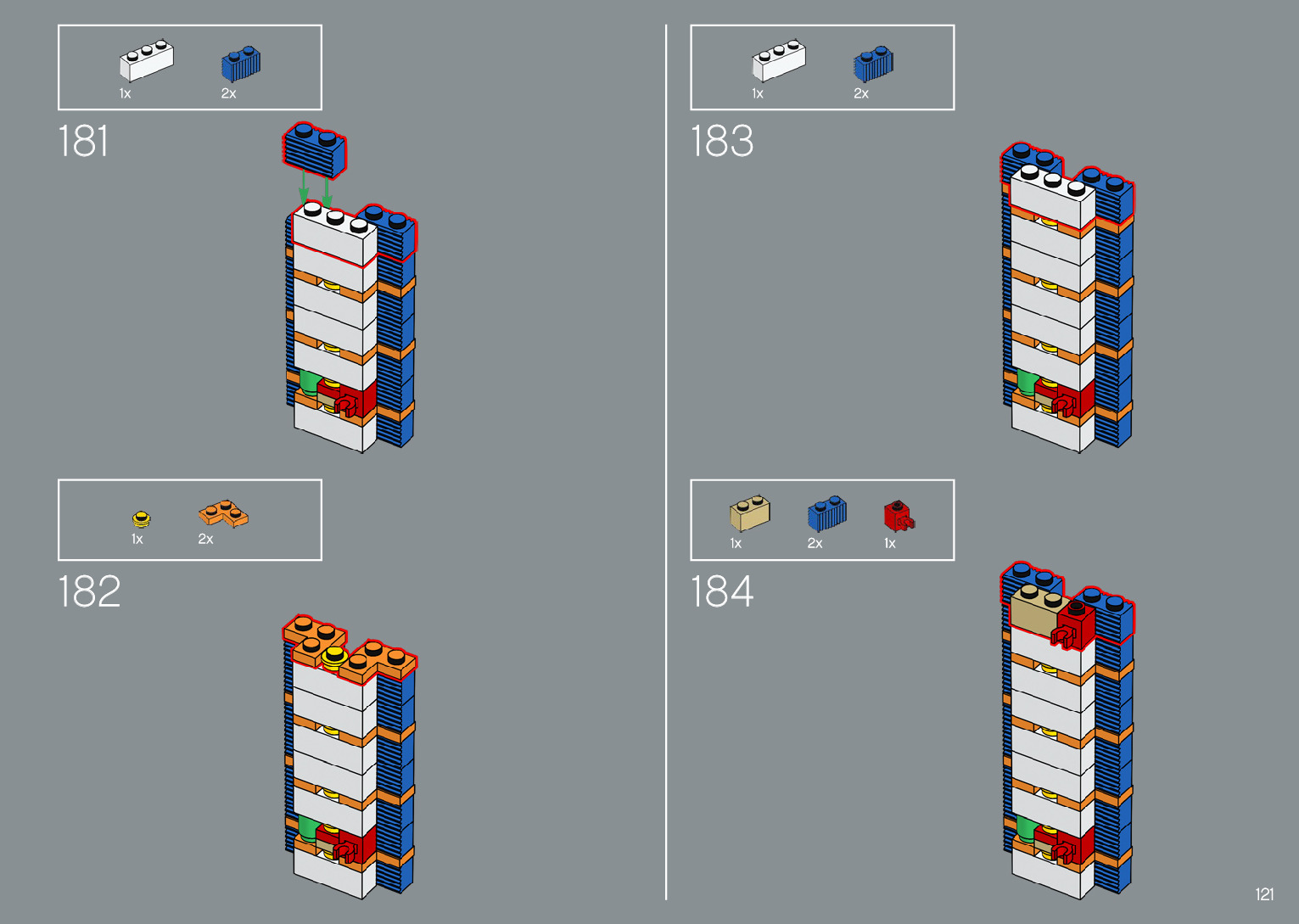 1x 2x

181

1x 2x

182

1x 2x

183

1x 2x 1x

184

121