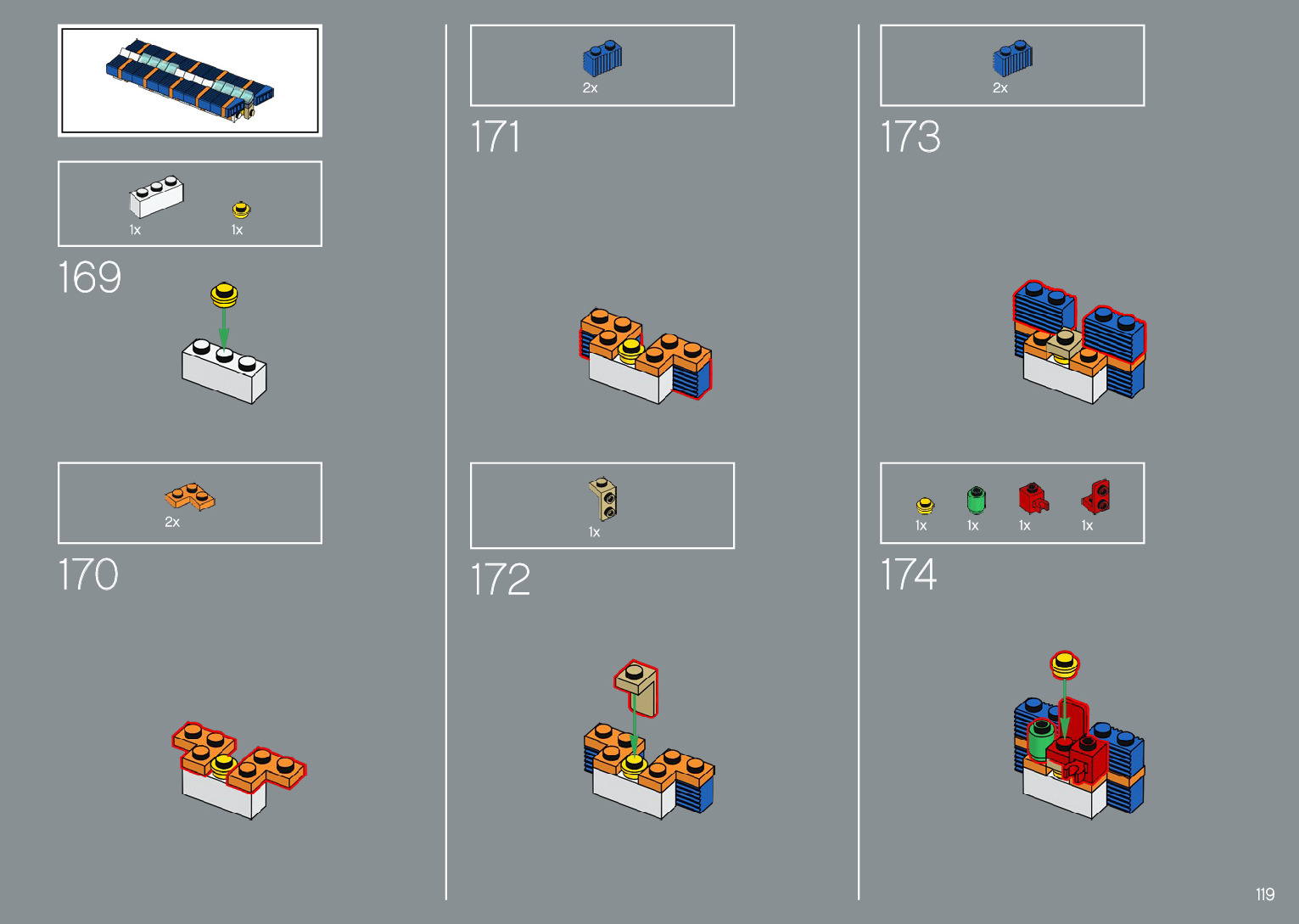 1x 1x

169

2x

170

2x

171

1x

172

2x

173

1x 1x 1x 1x

174

119