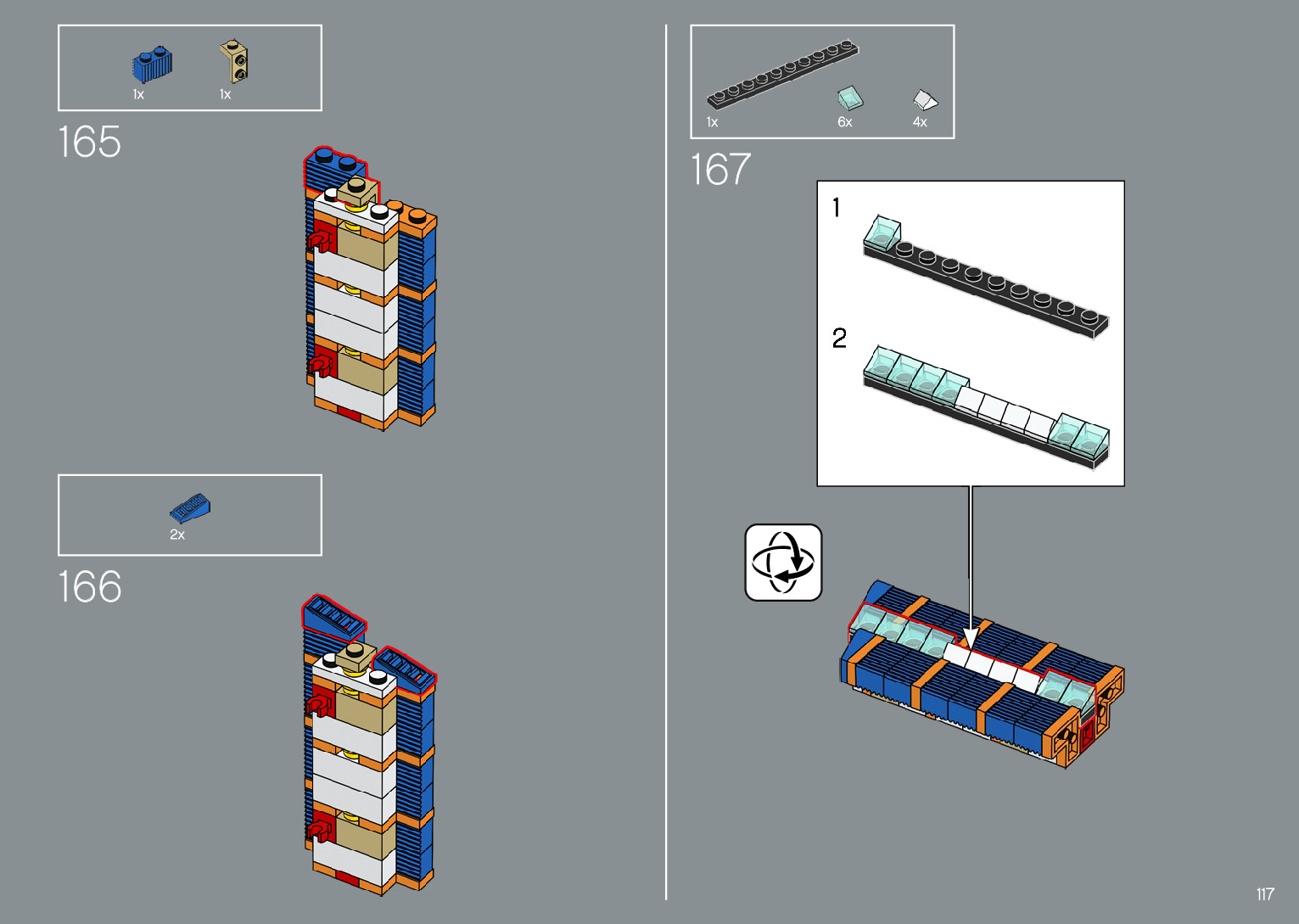 1x
1x
165

2x
166

1x
6x
4x
167

1
2

117