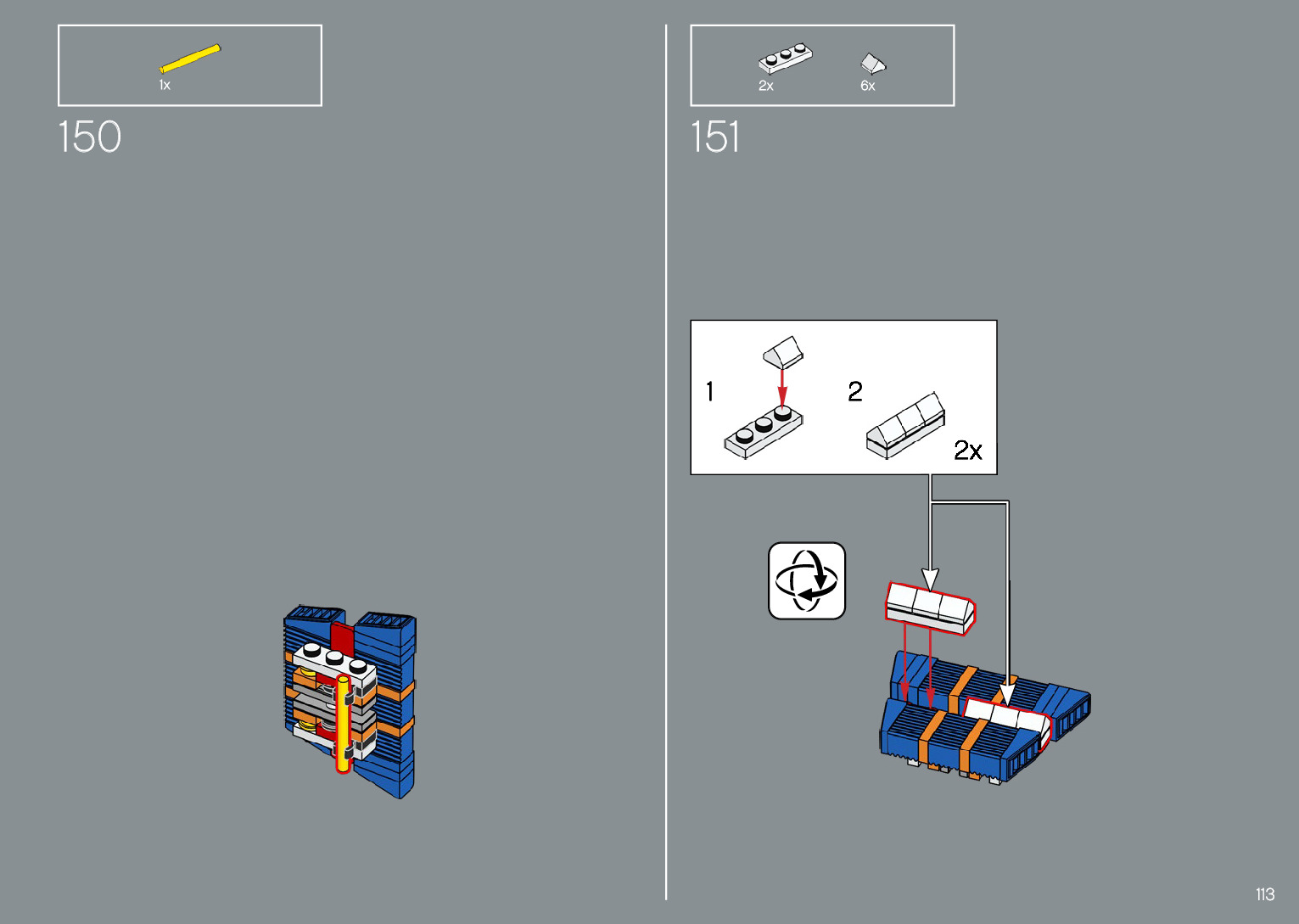 1x

150

2x 6x

151

1

2

2x

113