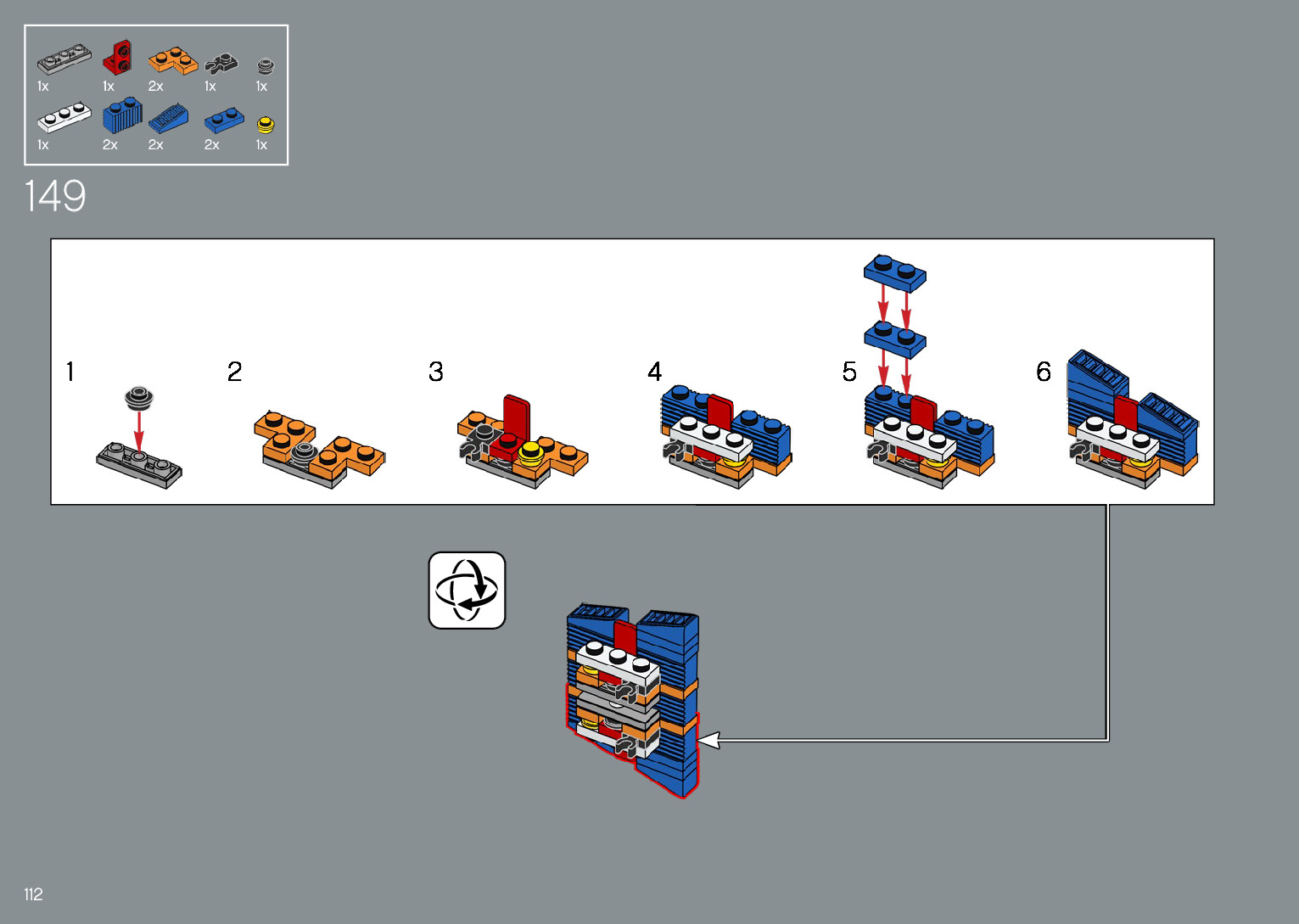 1x 1x 2x 1x 1x
1x 2x 2x 2x 1x

149

1

2

3

4

5

6

112