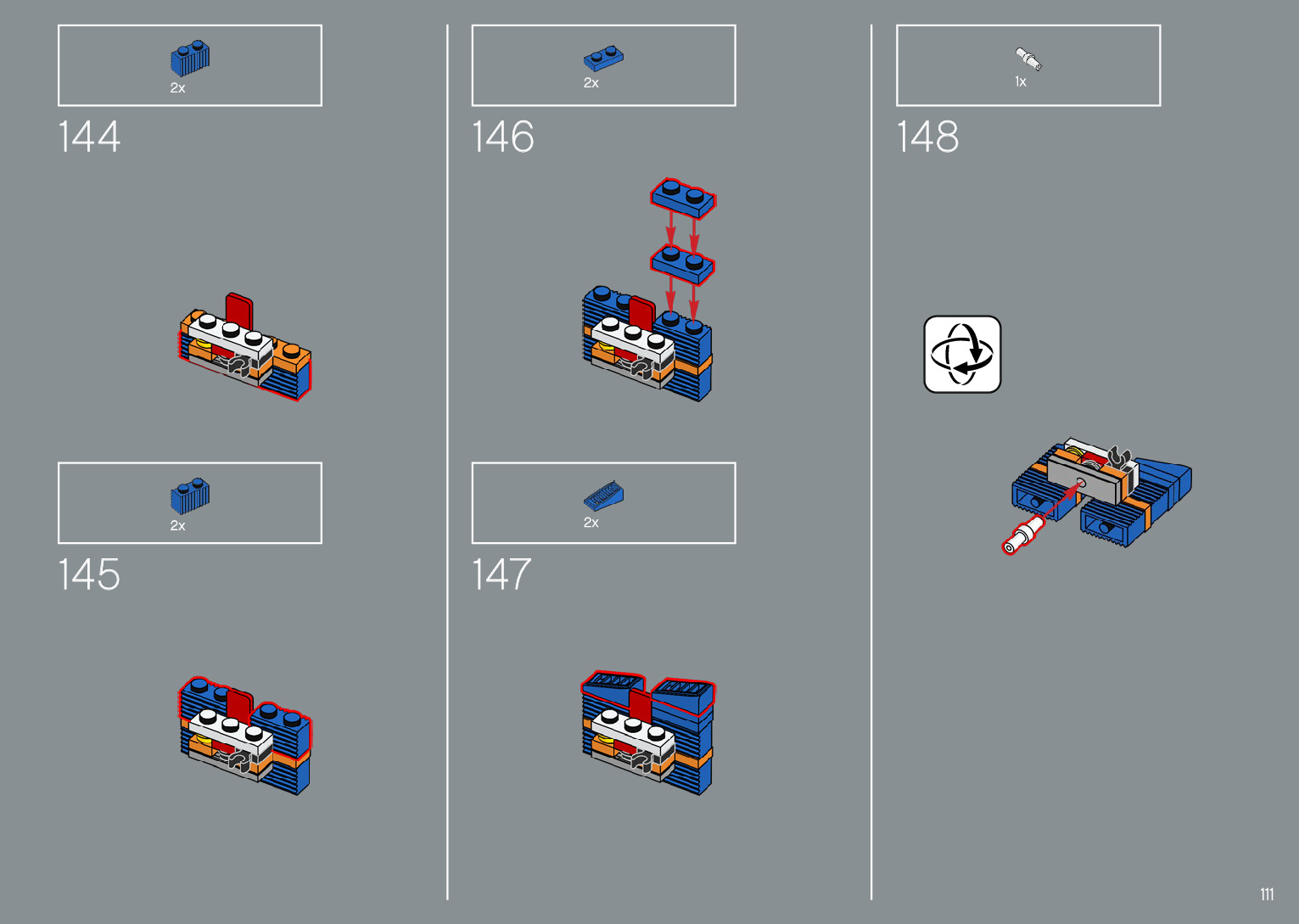 2x
144

2x
145

2x
146

2x
147

1x
148

111