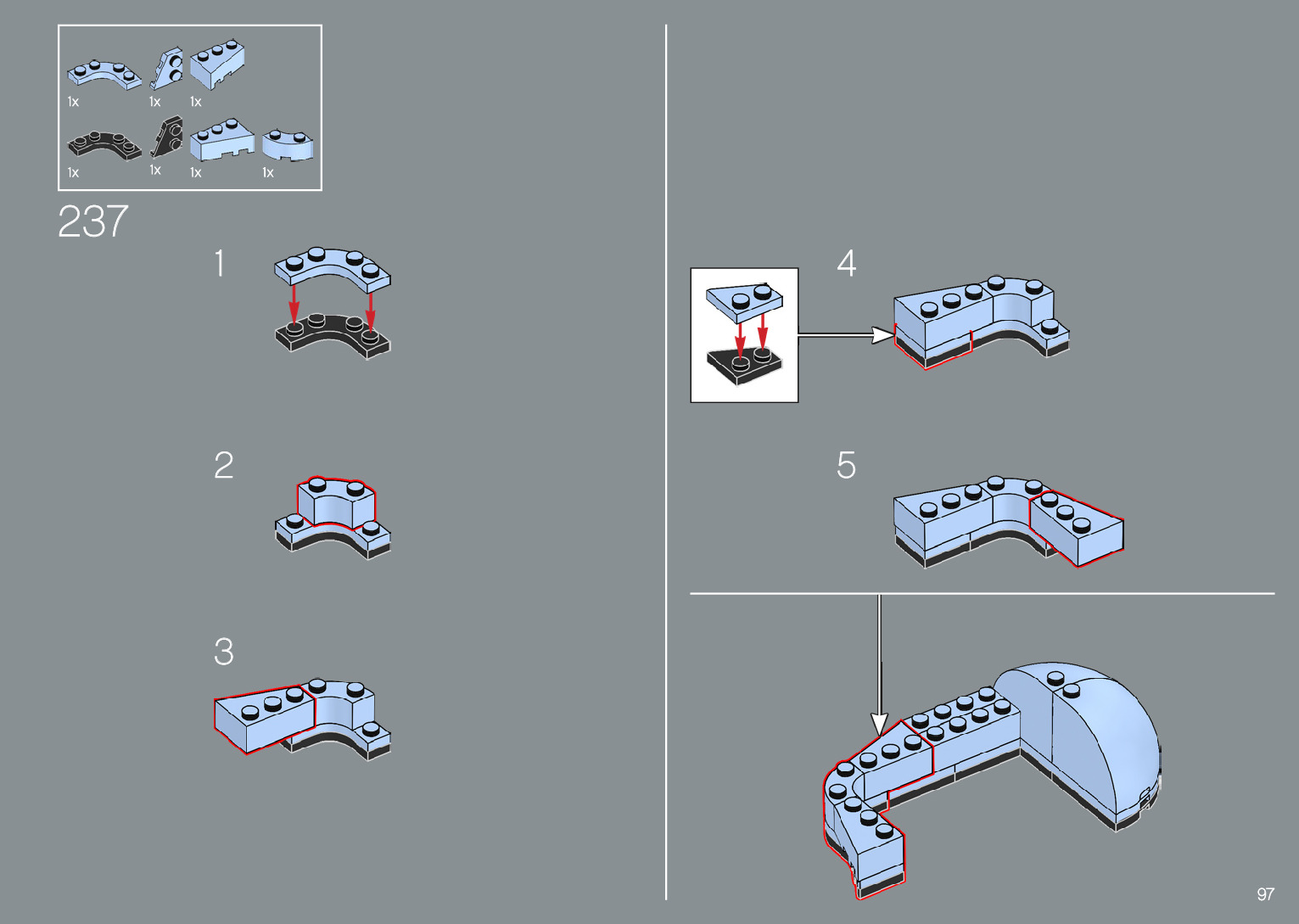 1x 1x 1x
1x 1x 1x 1x

237

1

2

3

4

5

97