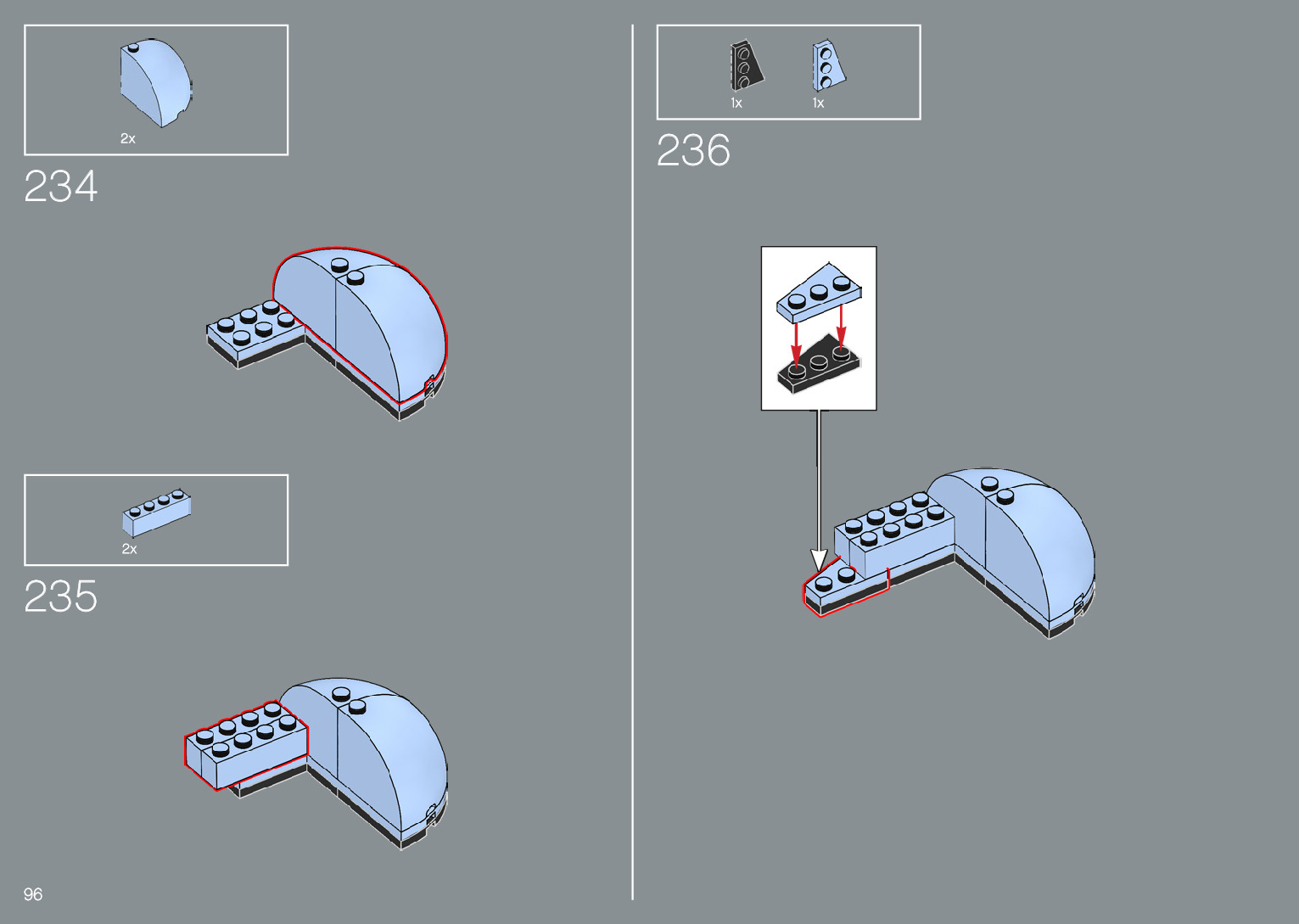 2x

234

2x

235

96

1x 1x

236