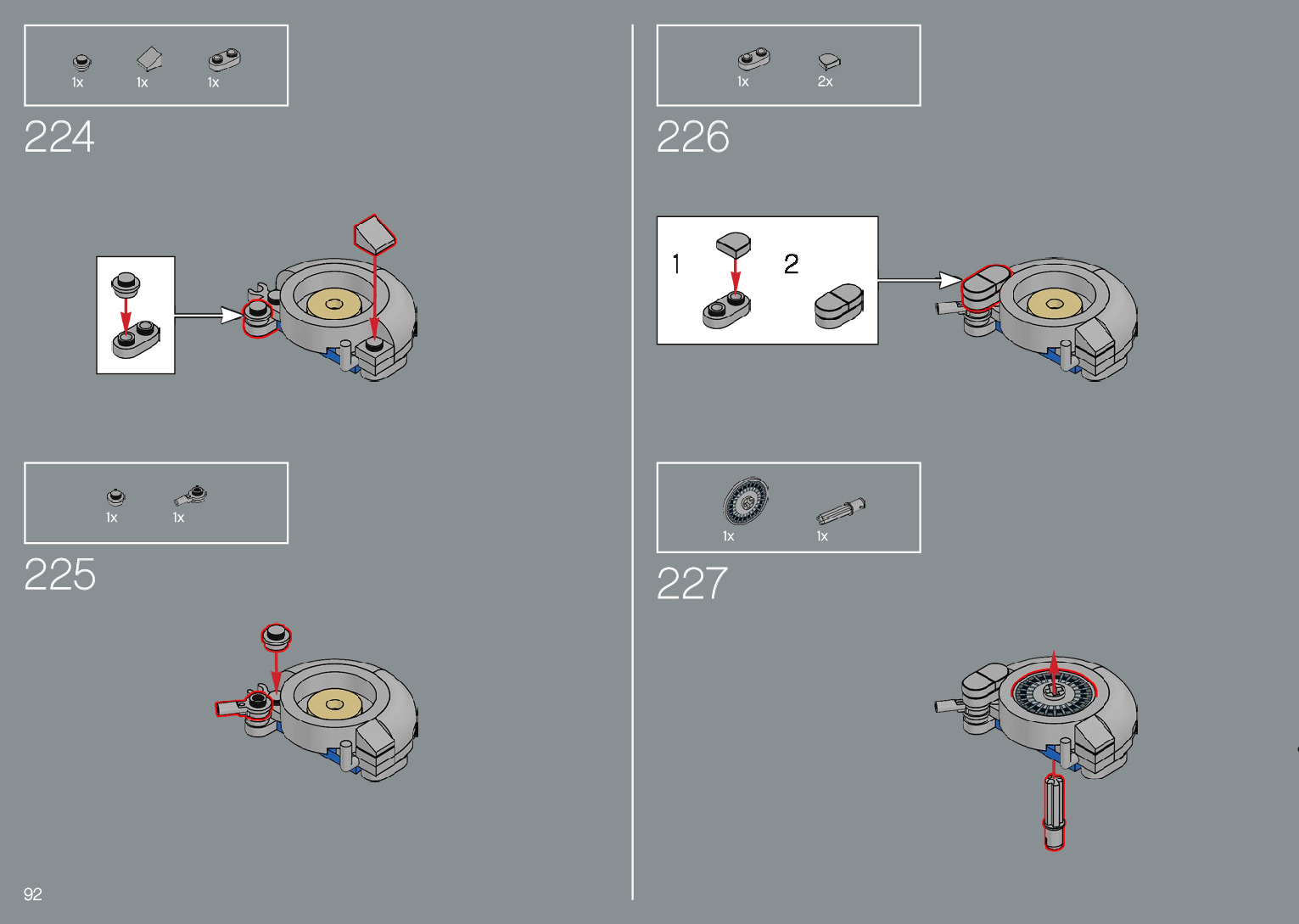 1x 1x 1x

224

1x 1x

225

1x 2x

226

1 2

1x 1x

227

92