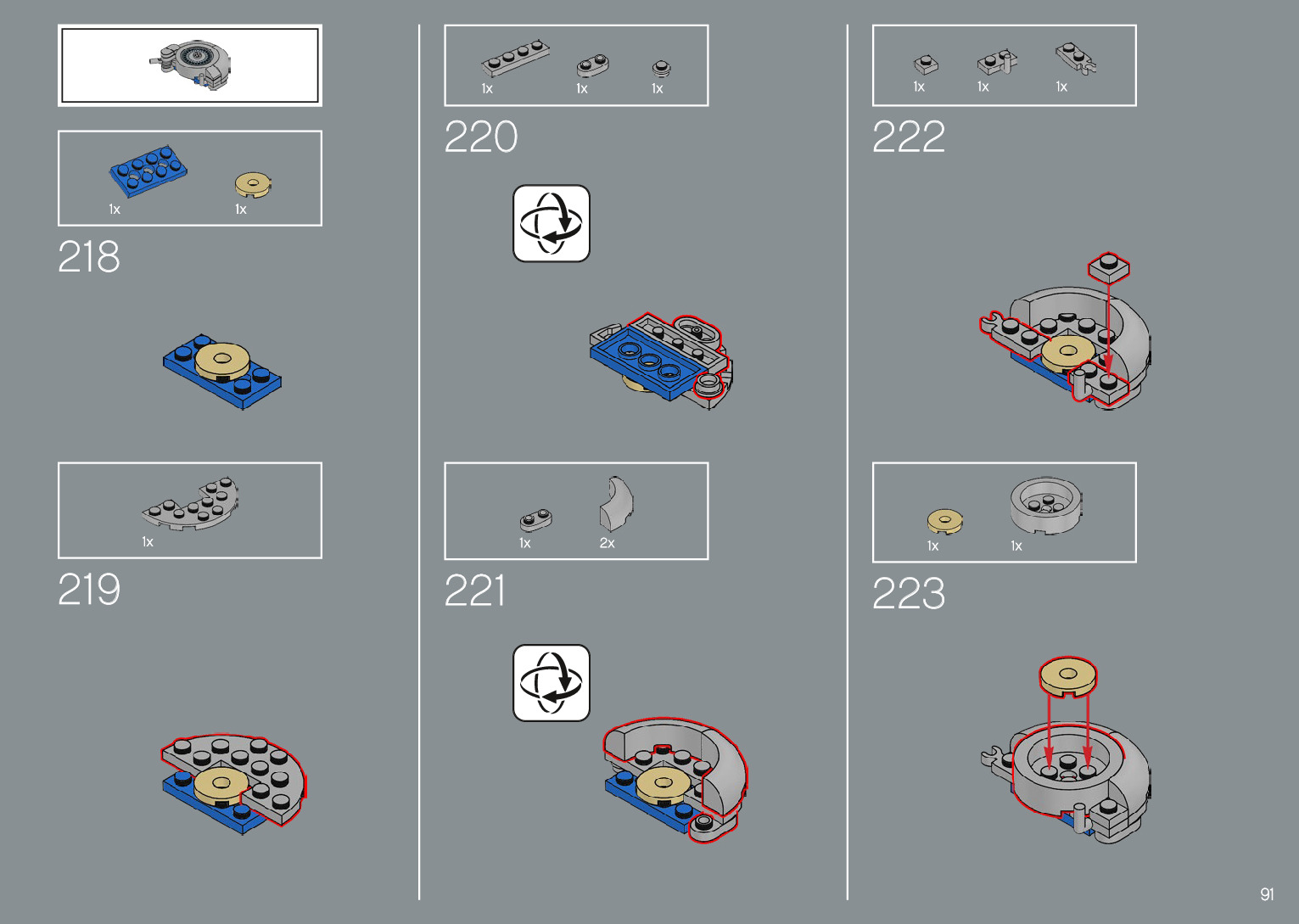 1x 1x
218

1x
219

1x 1x 1x
220

1x 2x
221

1x 1x 1x
222

1x 1x
223

91