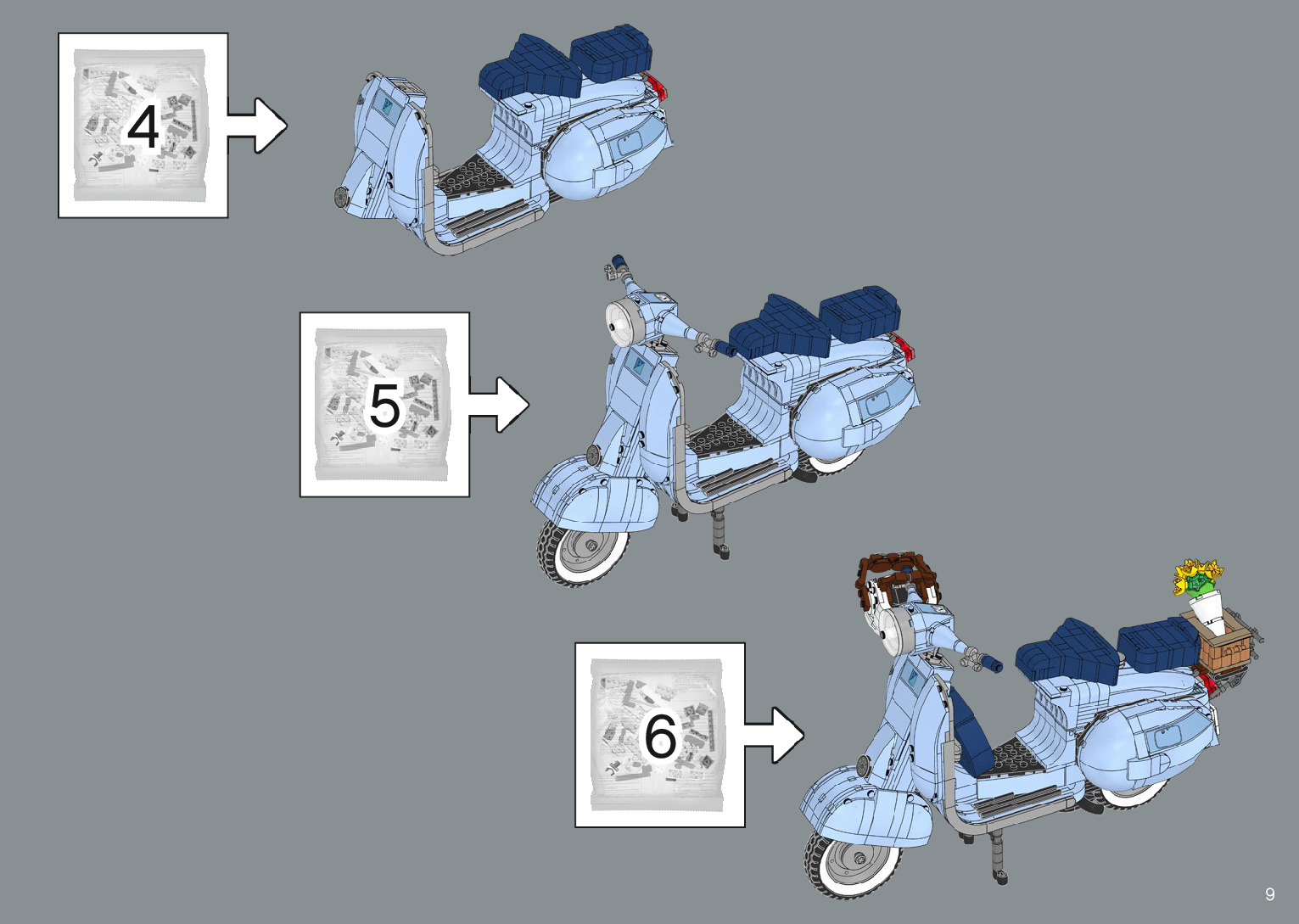 4

5

6

9