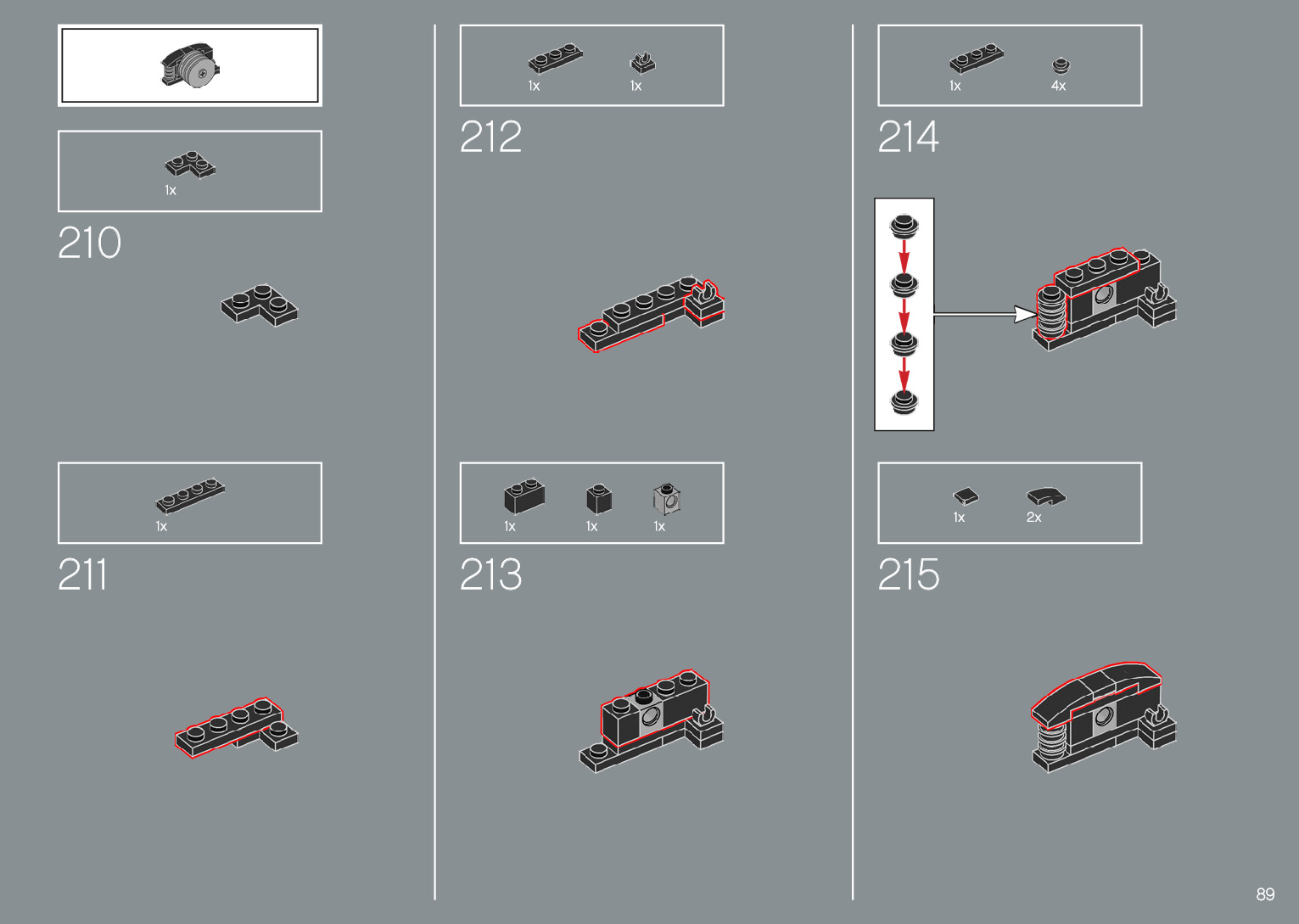 1x

210

1x

211

1x 1x

212

1x 1x 1x

213

1x 4x

214

1x 2x

215

89